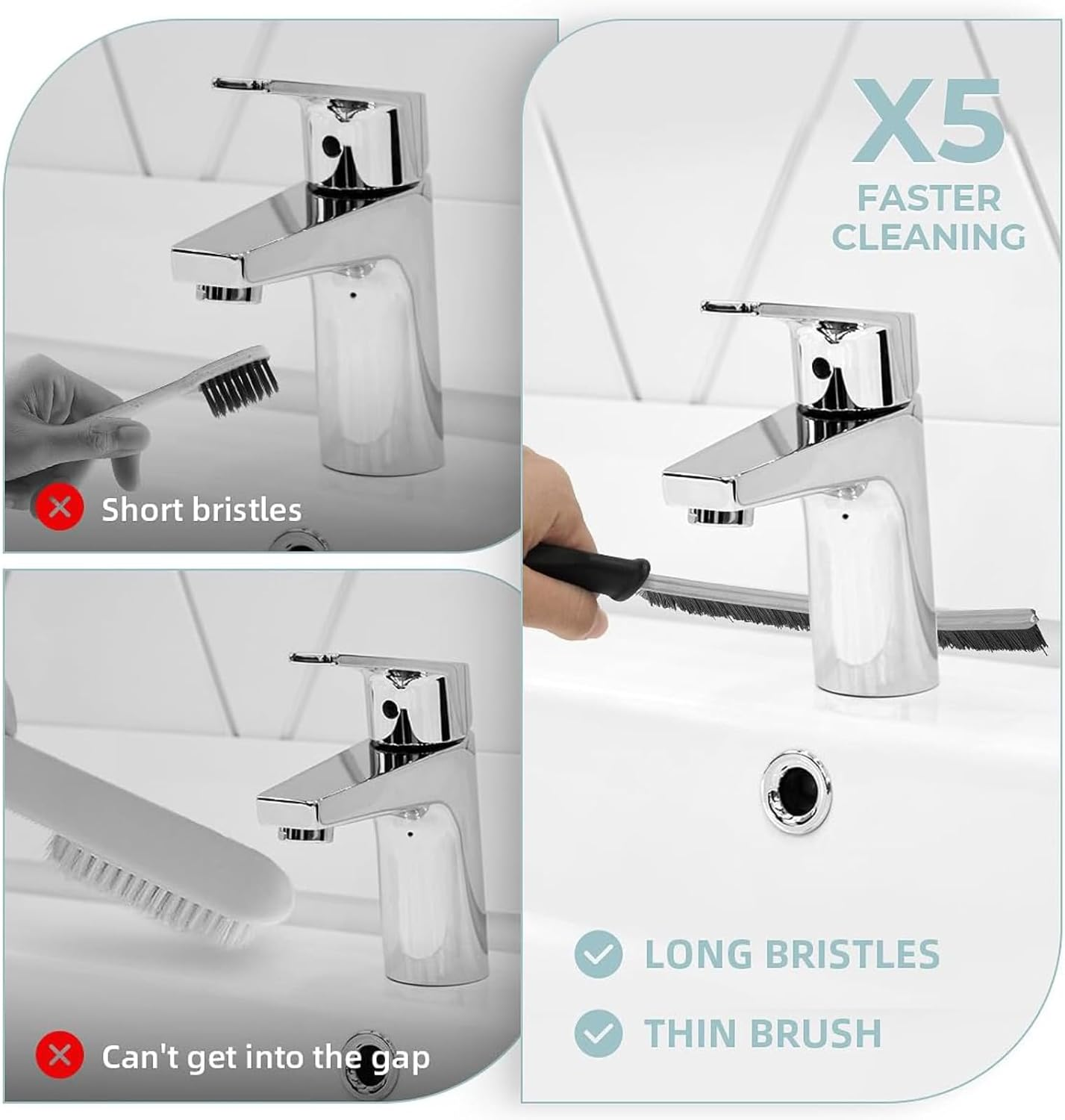 Short bristles

Can't get into the gap

X5
FASTER CLEANING

LONG BRISTLES

THIN BRUSH