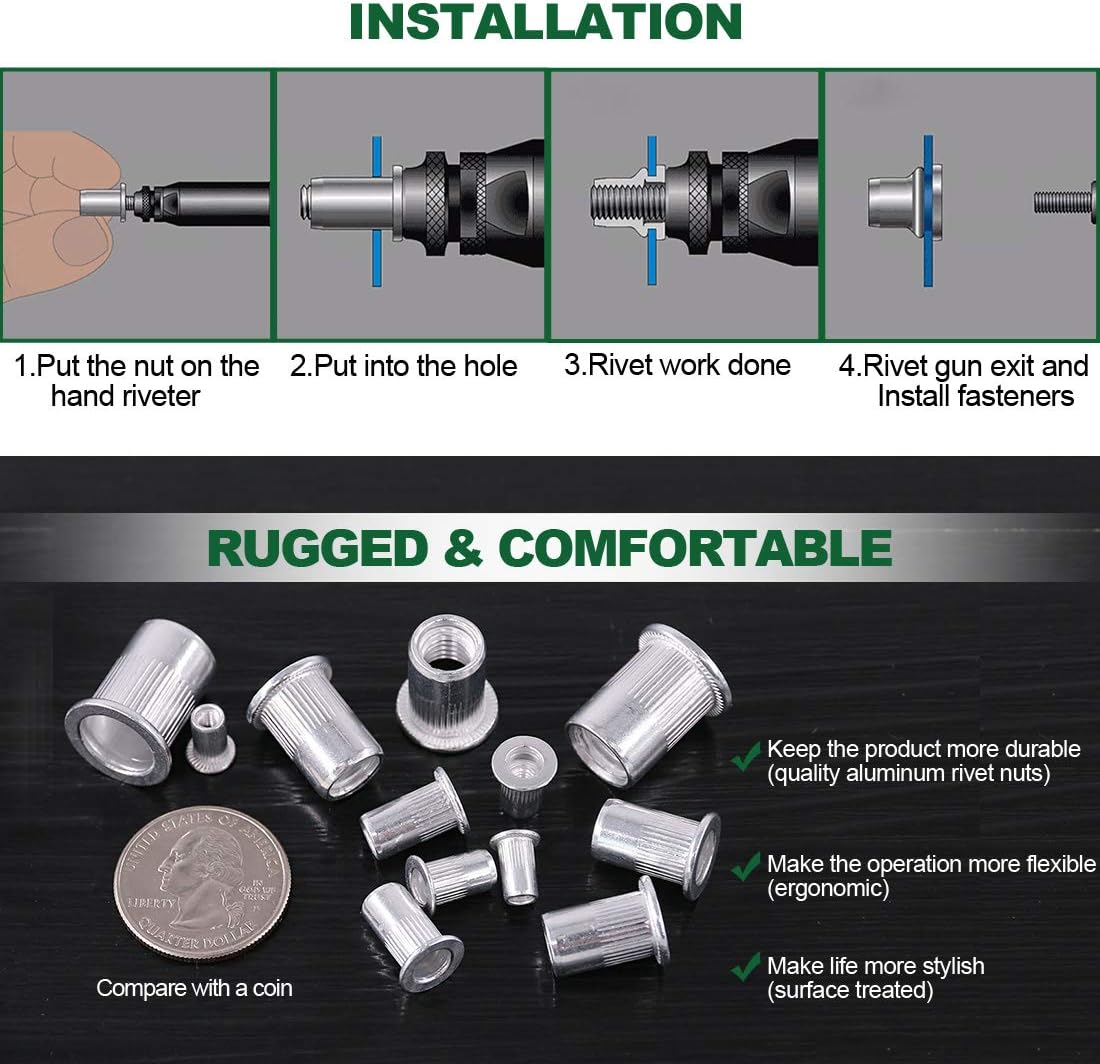 INSTALLATION

1.Put the nut on the hand riveter

2.Put into the hole

3.Rivet work done

4.Rivet gun exit and Install fasteners

RUGGED & COMFORTABLE

UNITED STATES OF AMERICA
LIBERTY
IN GOD WE TRUST
QUARTER DOLLAR

Compare with a coin

Keep the product more durable (quality aluminum rivet nuts)

Make the operation more flexible (ergonomic)

Make life more stylish (surface treated)