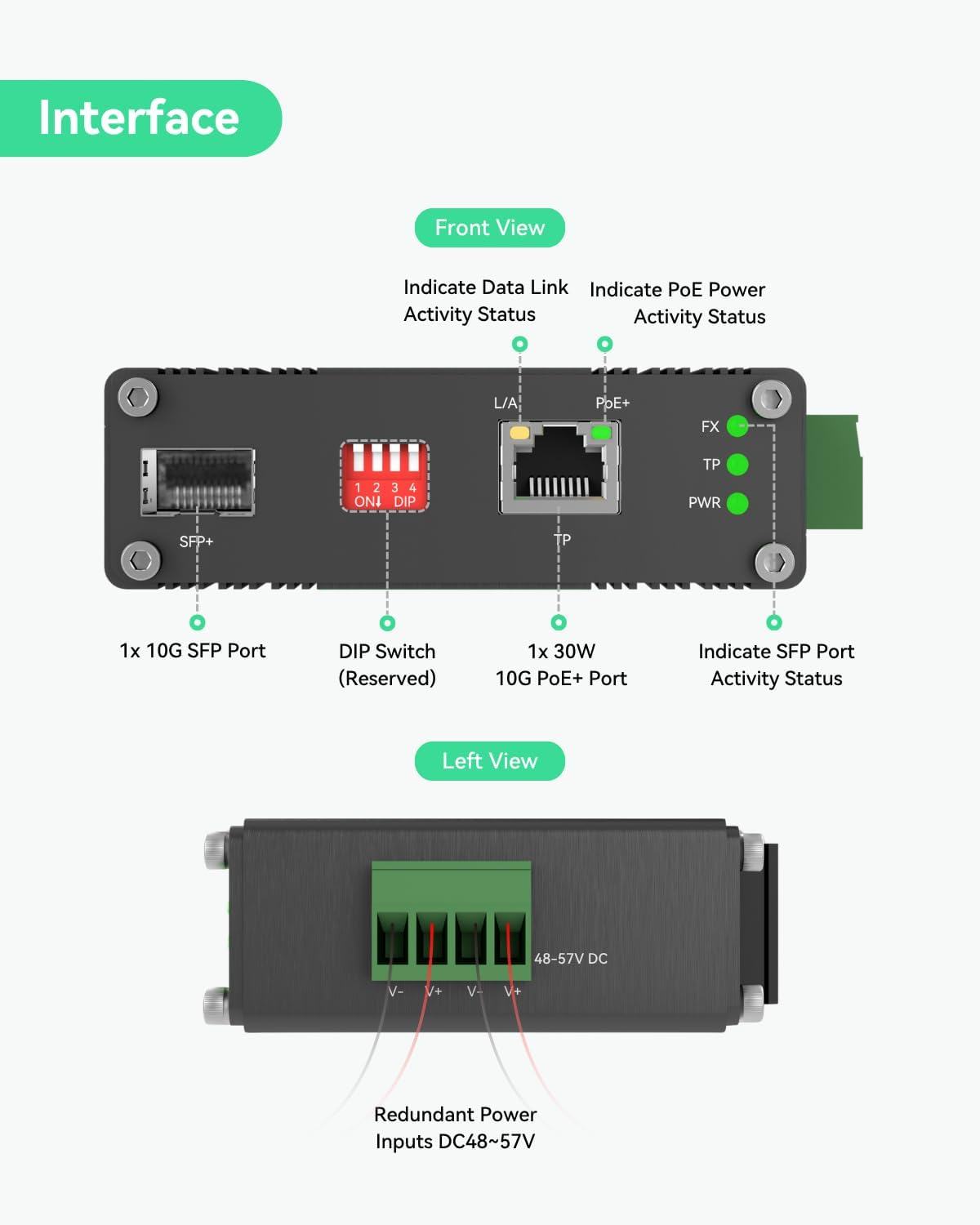 Interface

Front View

Indicate Data Link Activity Status

Indicate PoE Power Activity Status

L/A

PoE+

FX

TP

PWR

1 2 3 4
ON↓ DIP

SFP+

TP

1x 10G SFP Port

DIP Switch (Reserved)

1x 30W 10G PoE+ Port

Indicate SFP Port Activity Status

Left View

48-57V DC

V- V+ V- V+

Redundant Power Inputs DC48~57V