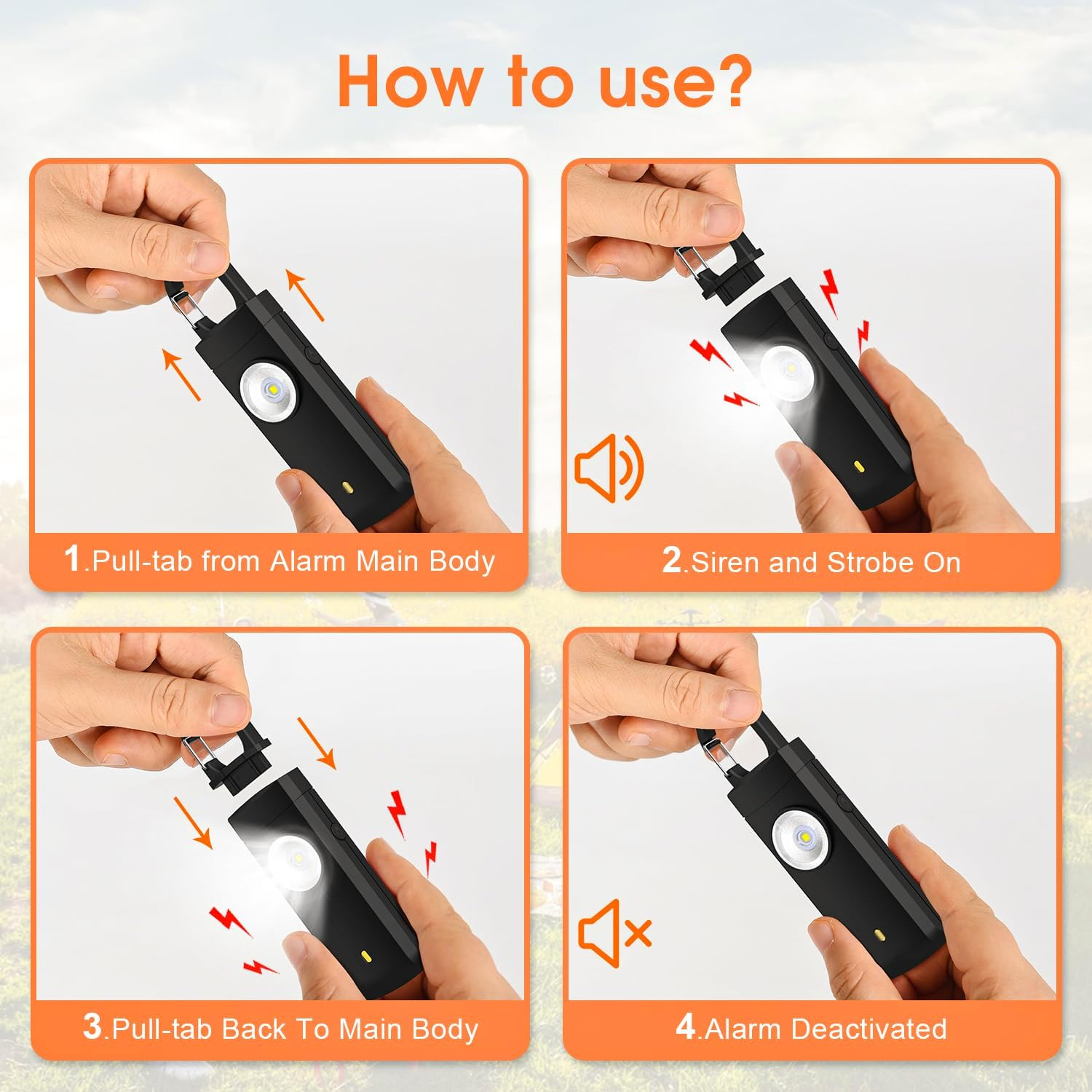 How to use?

1.Pull-tab from Alarm Main Body

2.Siren and Strobe On

3.Pull-tab Back To Main Body

4.Alarm Deactivated