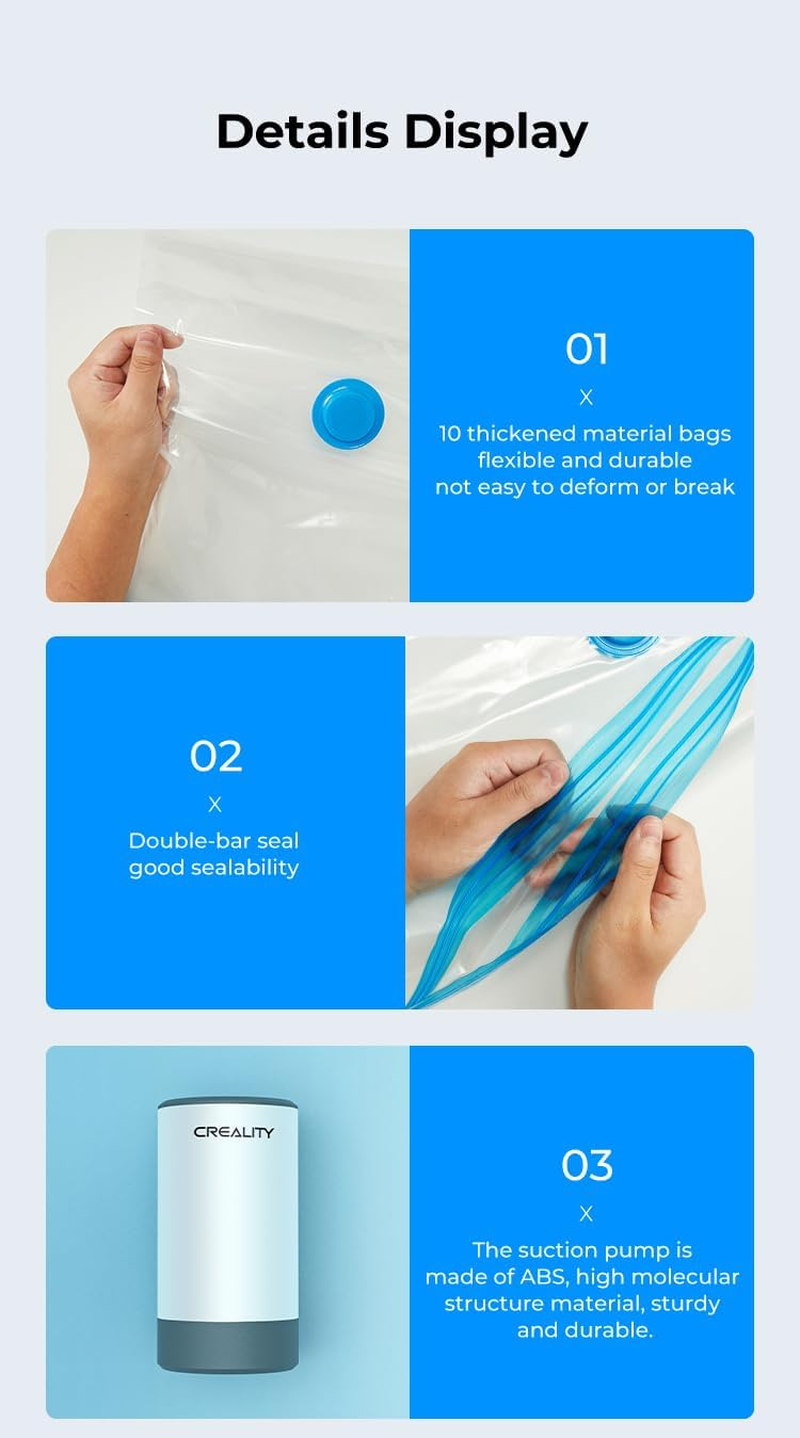 Details Display

01

X

10 thickened material bags
flexible and durable
not easy to deform or break

02

X

Double-bar seal
good sealability

CREALITY

03

X

The suction pump is made of ABS, high molecular structure material, sturdy and durable.