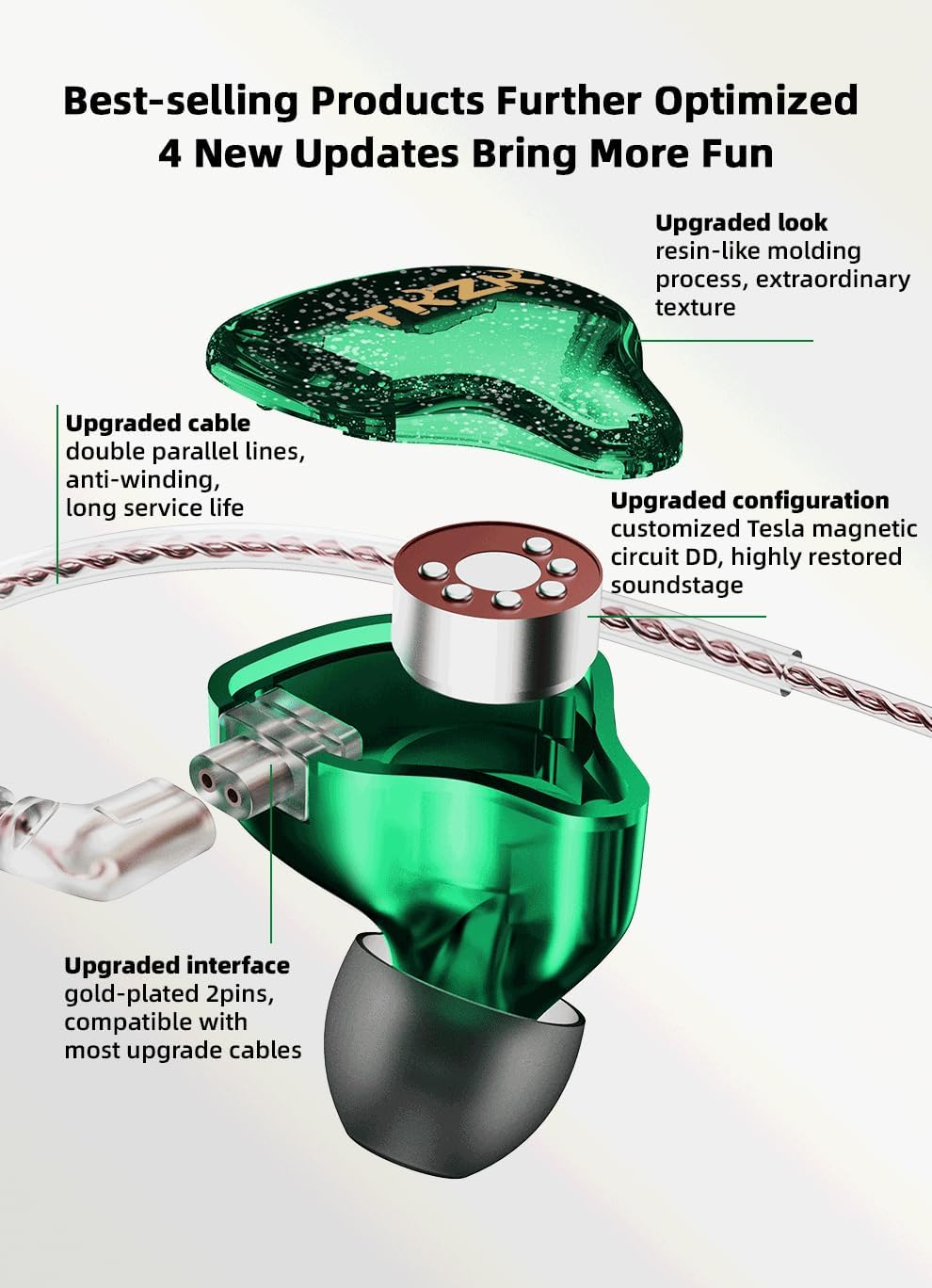 Best-selling Products Further Optimized
4 New Updates Bring More Fun

Upgraded look
resin-like molding process, extraordinary texture

TKZK

Upgraded cable
double parallel lines, anti-winding, long service life

Upgraded configuration
customized Tesla magnetic circuit DD, highly restored soundstage

Upgraded interface
gold-plated 2pins, compatible with most upgrade cables