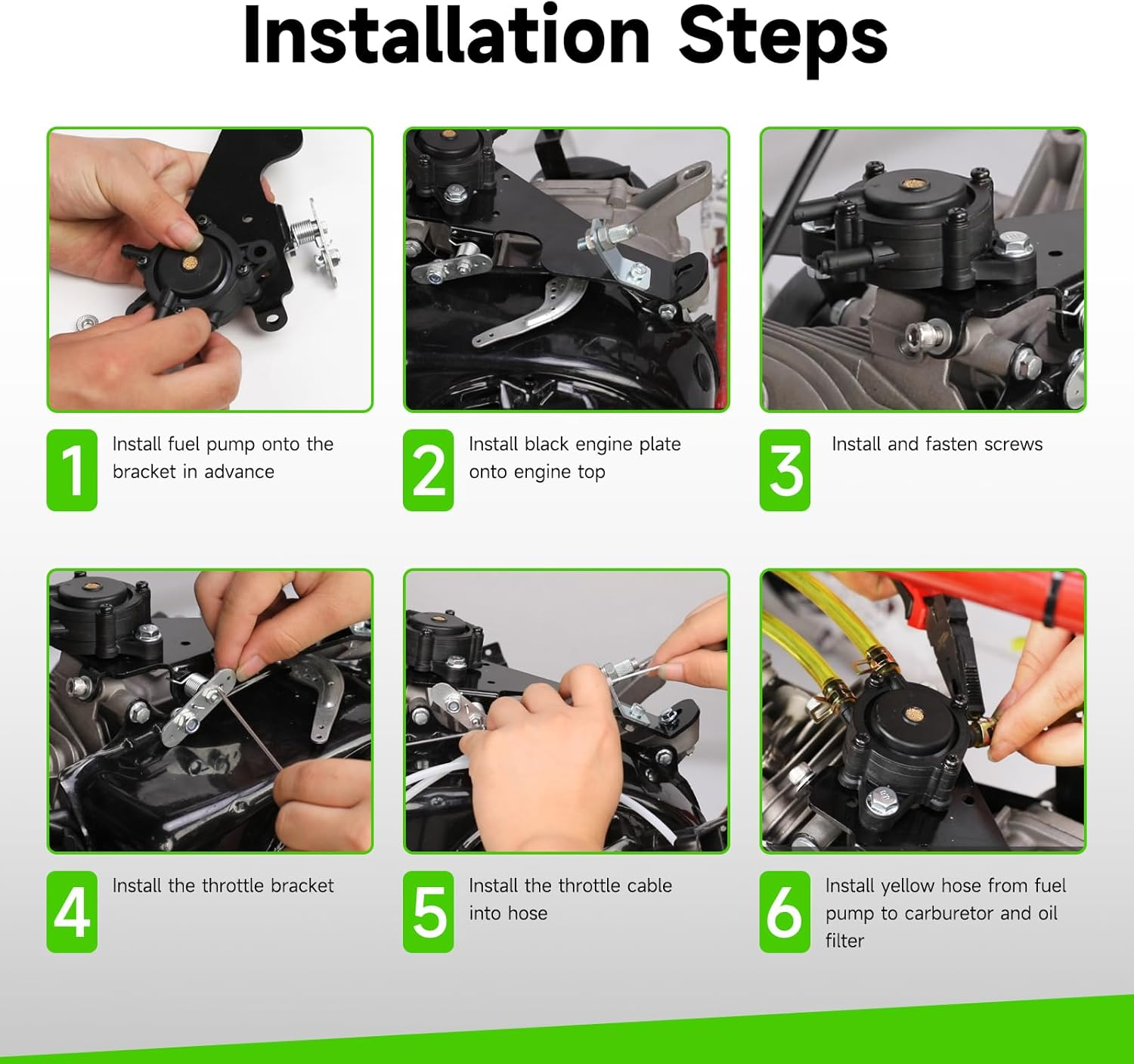 Installation Steps

1 Install fuel pump onto the bracket in advance

2 Install black engine plate onto engine top

3 Install and fasten screws

4 Install the throttle bracket

5 Install the throttle cable into hose

6 Install yellow hose from fuel pump to carburetor and oil filter