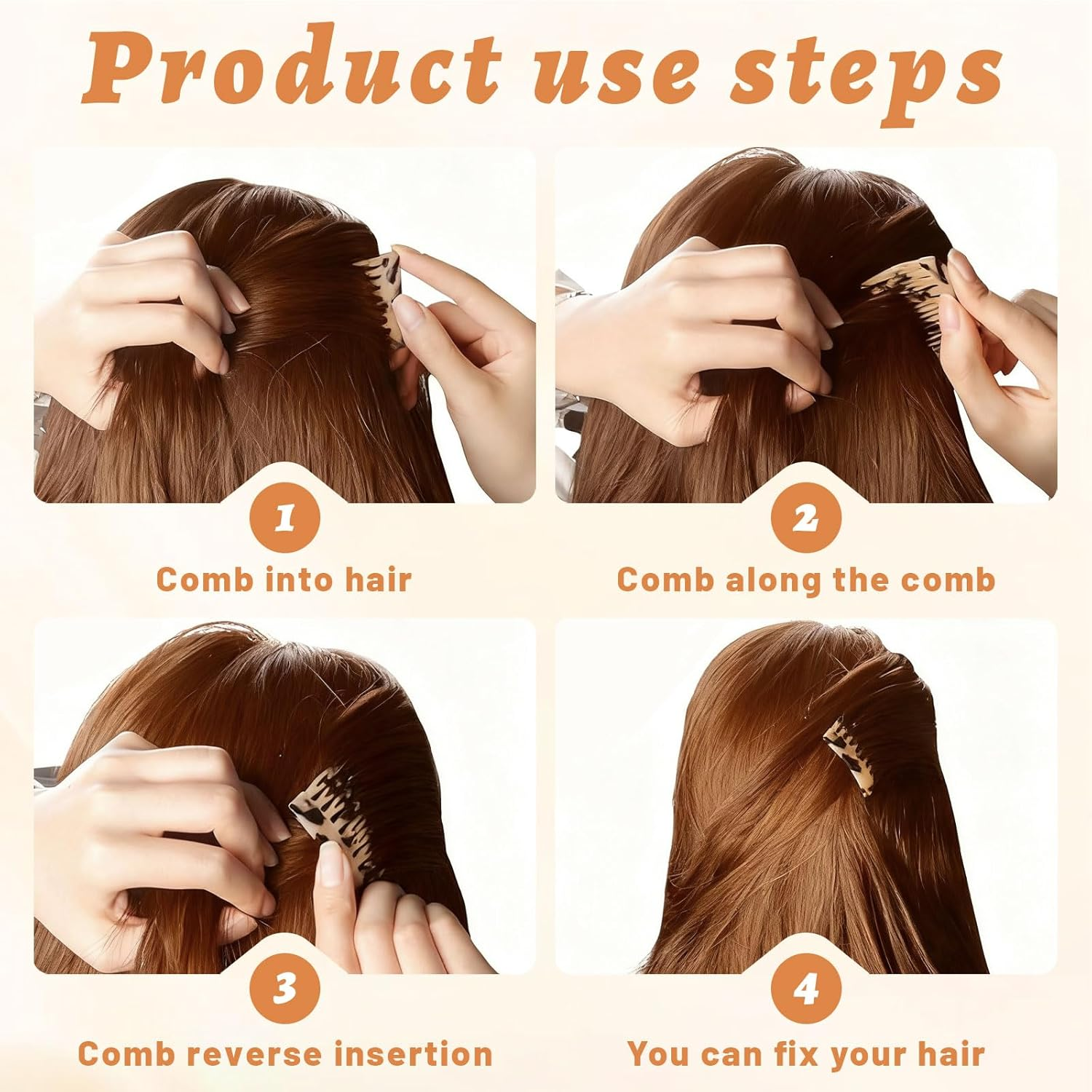 Product use steps

1
Comb into hair

2
Comb along the comb

3
Comb reverse insertion

4
You can fix your hair