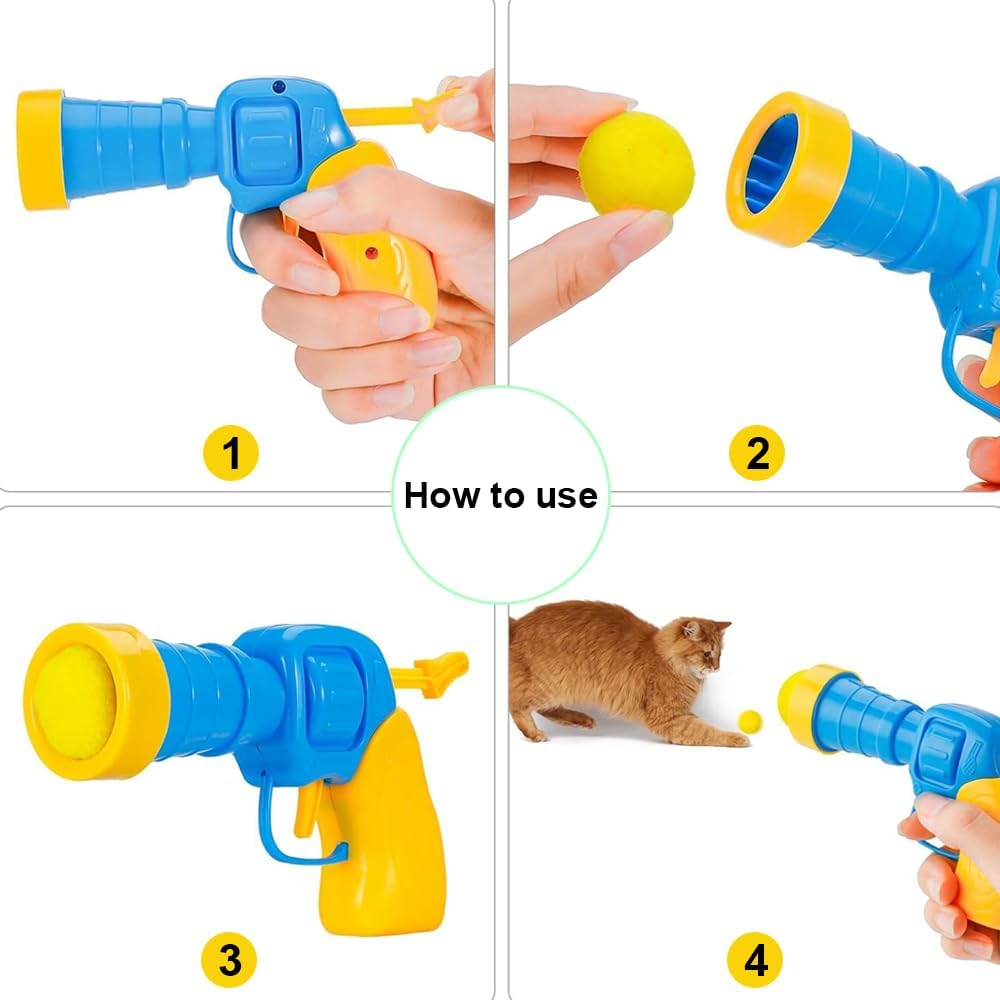 1

2

How to use

3

4