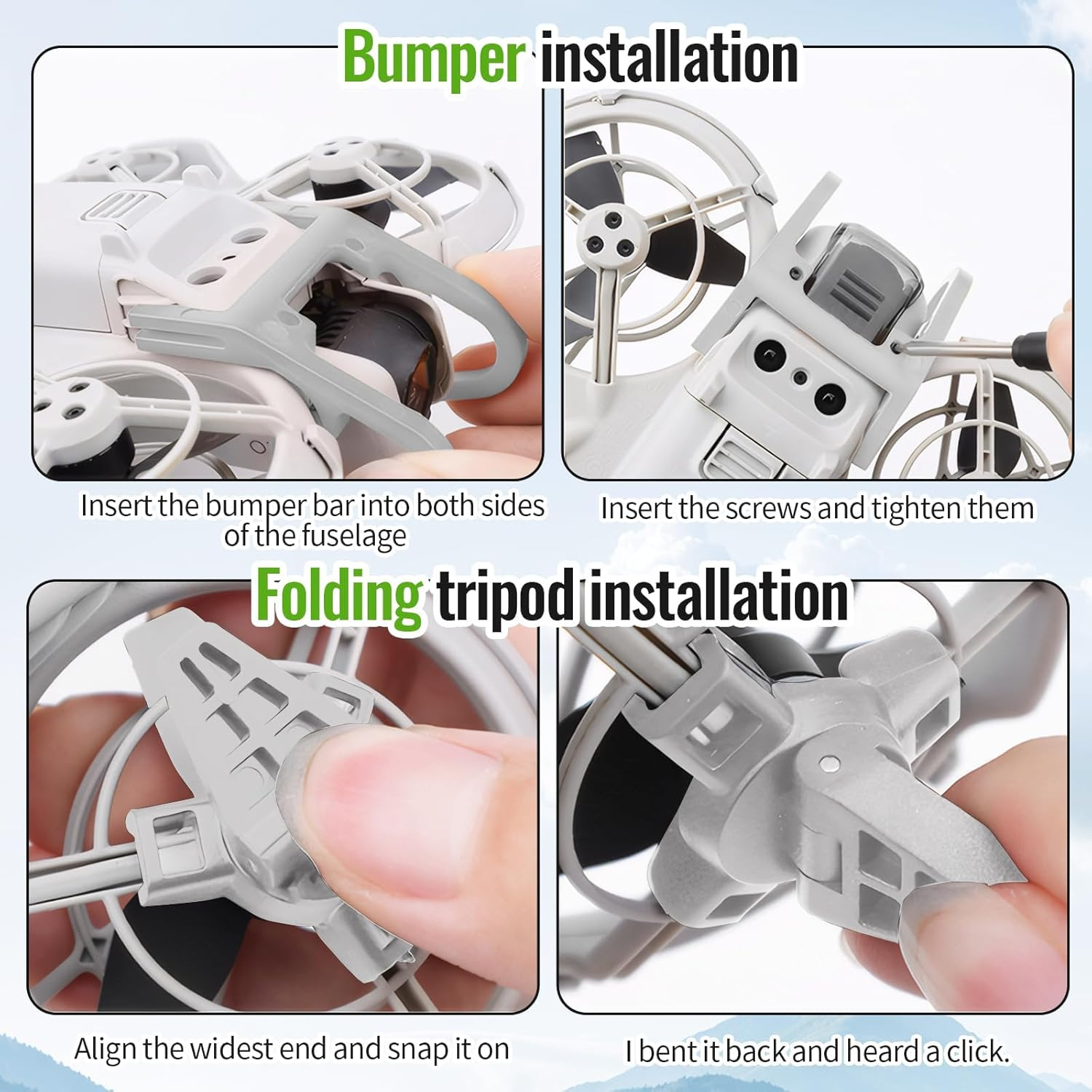 Bumper installation

Insert the bumper bar into both sides of the fuselage

Insert the screws and tighten them

Folding tripod installation

Align the widest end and snap it on

I bent it back and heard a click.