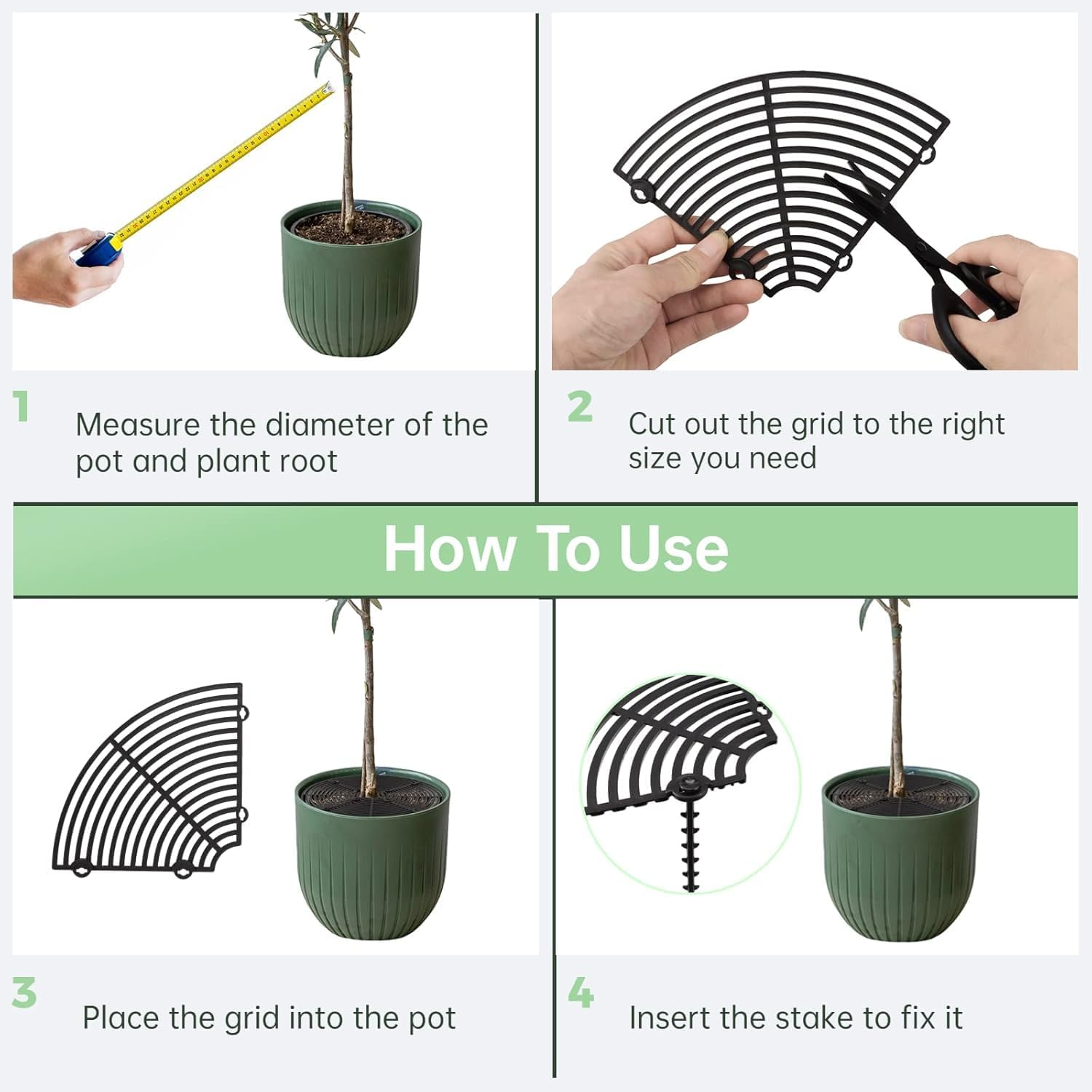 1
Measure the diameter of the pot and plant root

2
Cut out the grid to the right size you need

How To Use

3
Place the grid into the pot

4
Insert the stake to fix it