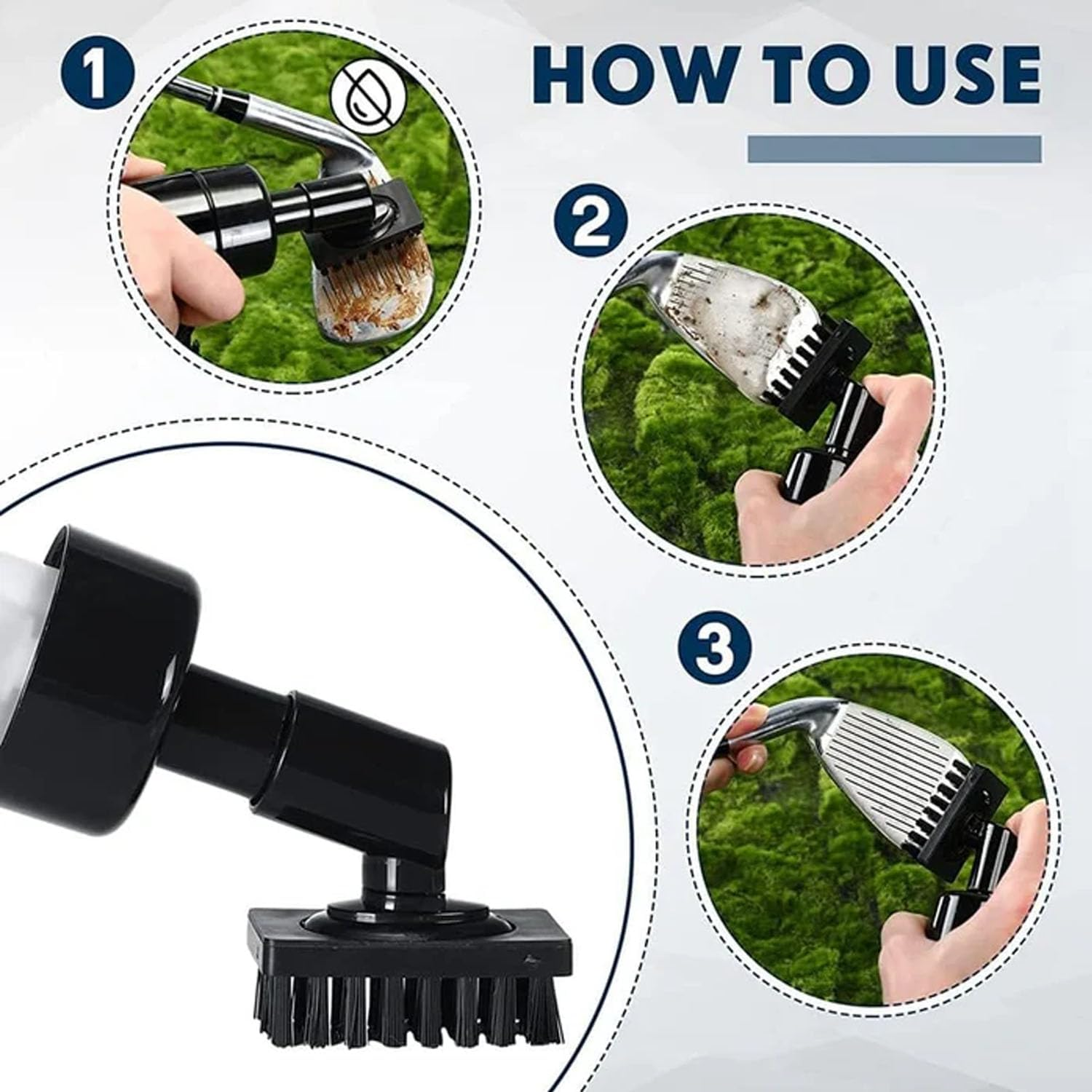 1

HOW TO USE

2

3