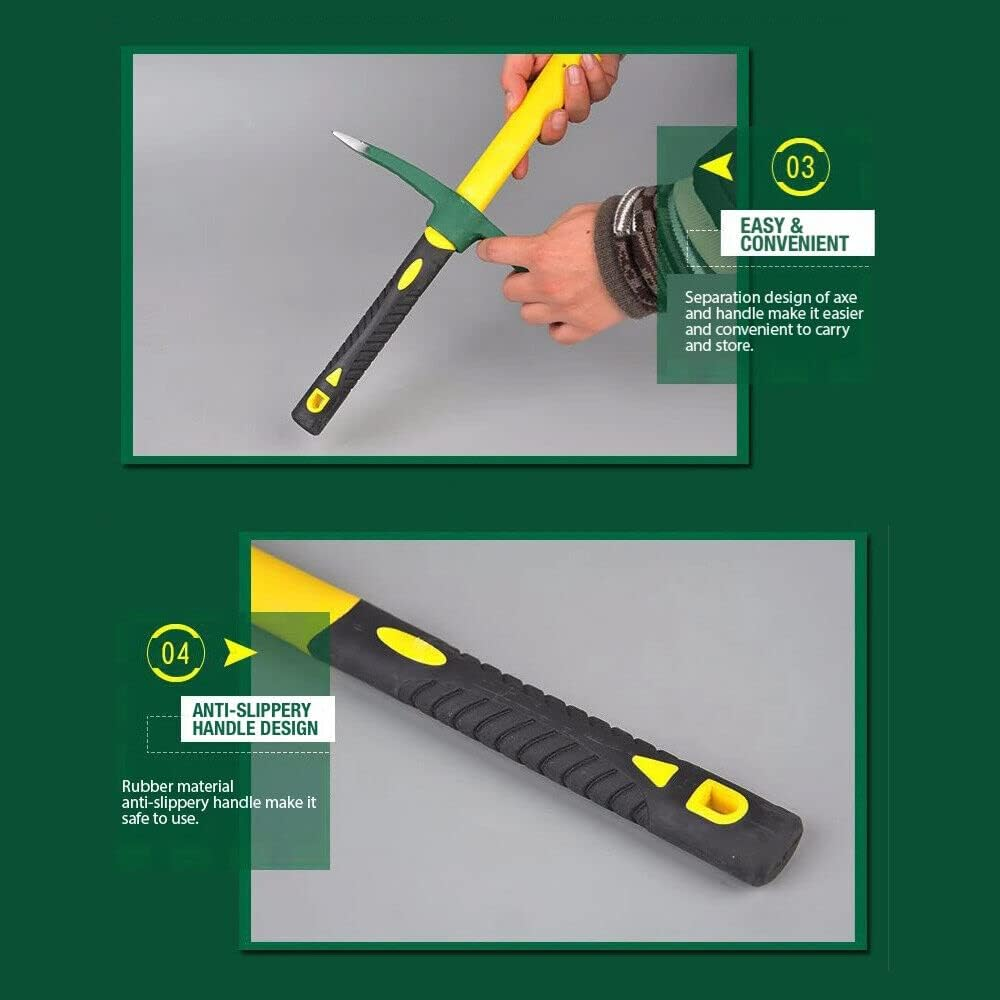 03

EASY & CONVENIENT

Separation design of axe and handle make it easier and convenient to carry and store.

04

ANTI-SLIPPERY HANDLE DESIGN

Rubber material anti-slippery handle make it safe to use.