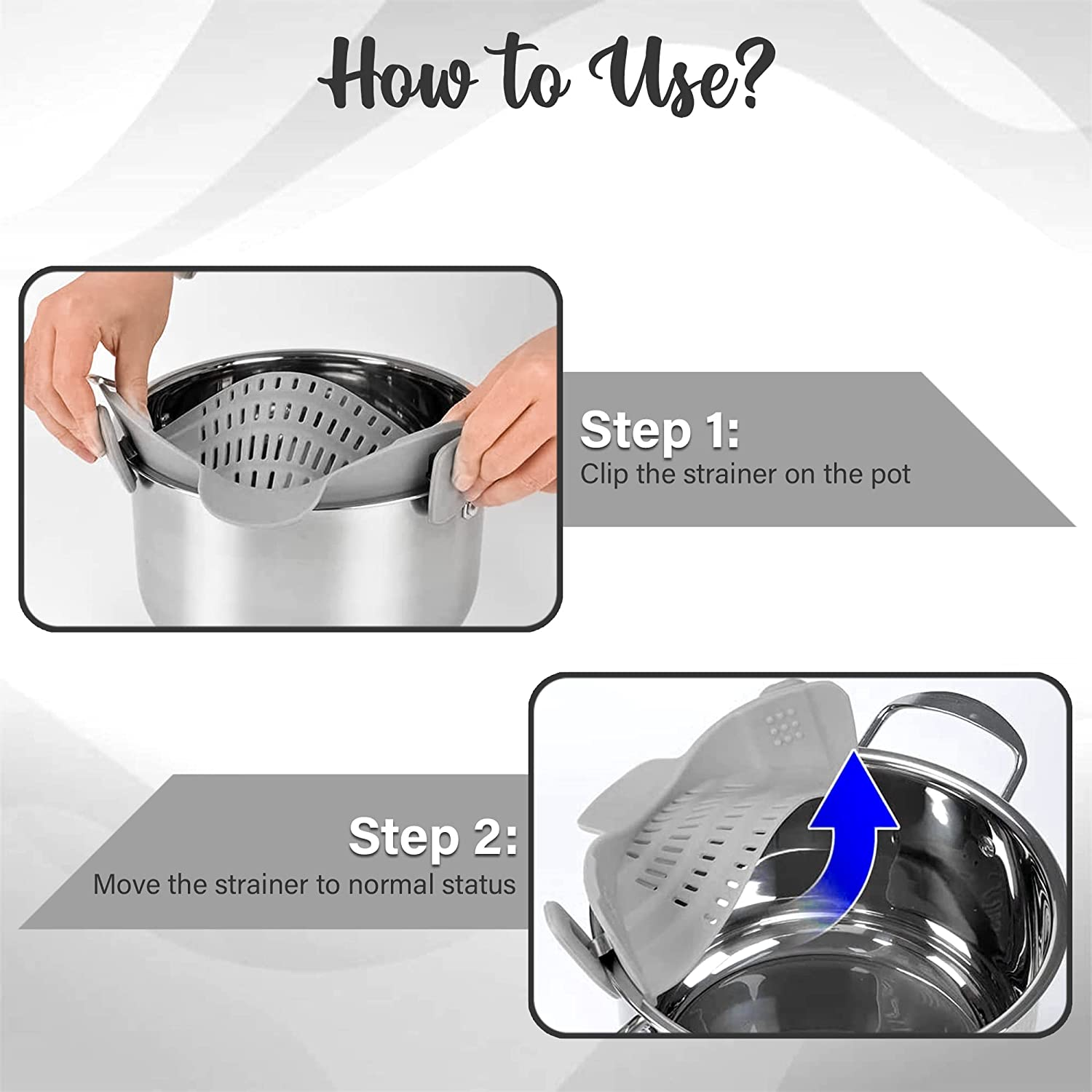 How to Use?

Step 1:
Clip the strainer on the pot

Step 2:
Move the strainer to normal status