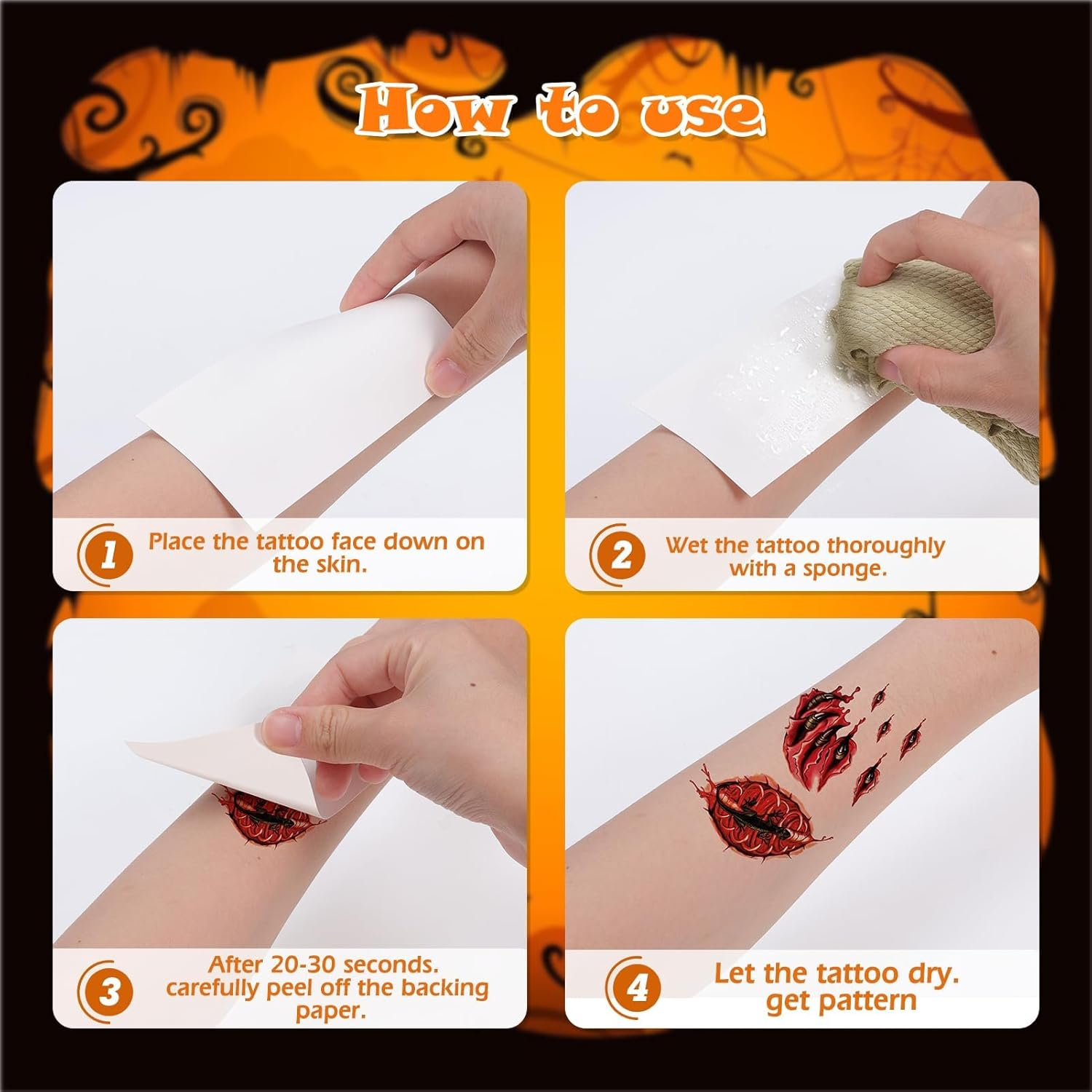 How to use

1 Place the tattoo face down on the skin.

2 Wet the tattoo thoroughly with a sponge.

3 After 20-30 seconds. carefully peel off the backing paper.

4 Let the tattoo dry. get pattern