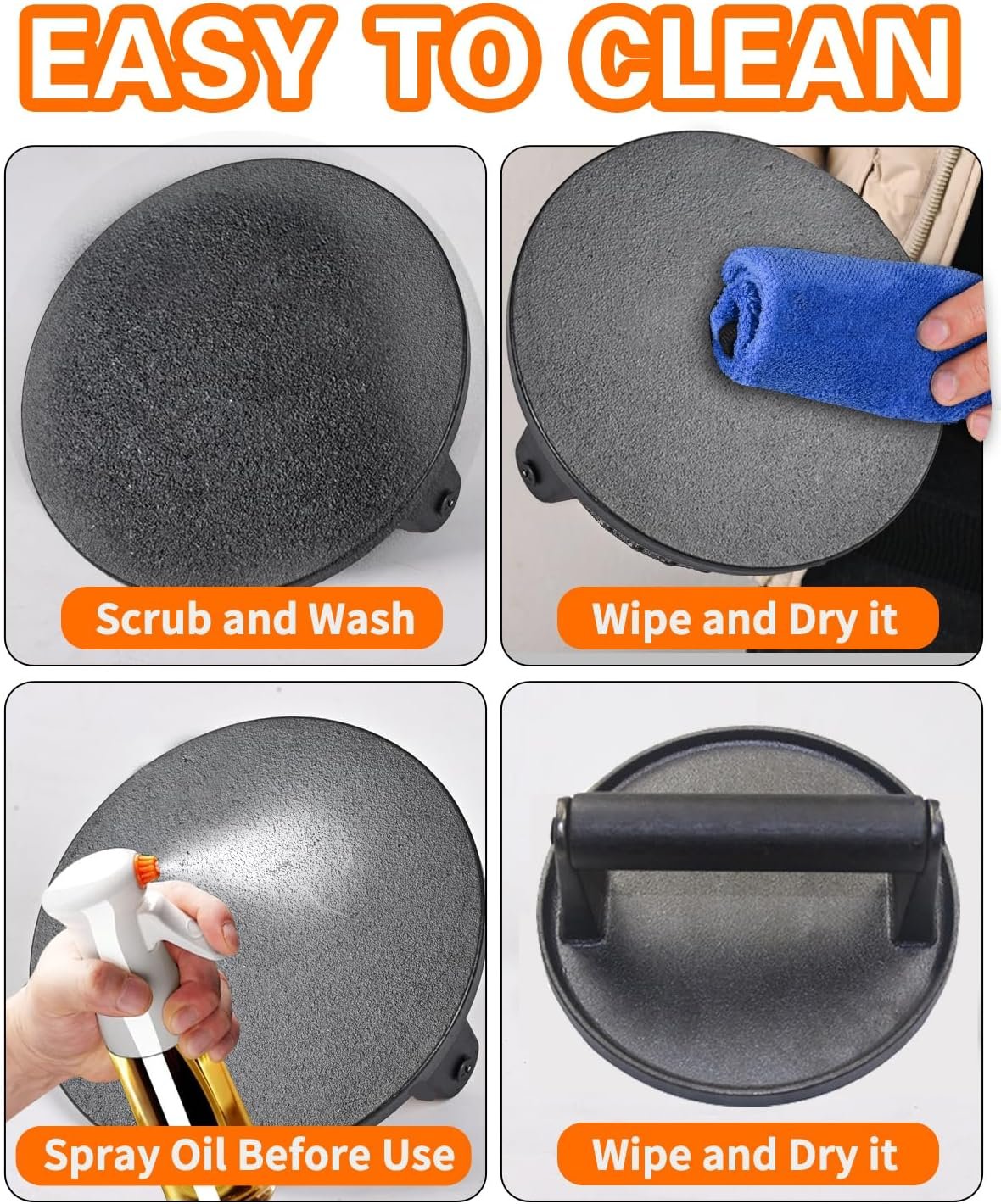 EASY TO CLEAN

Scrub and Wash

Wipe and Dry it

Spray Oil Before Use

Wipe and Dry it