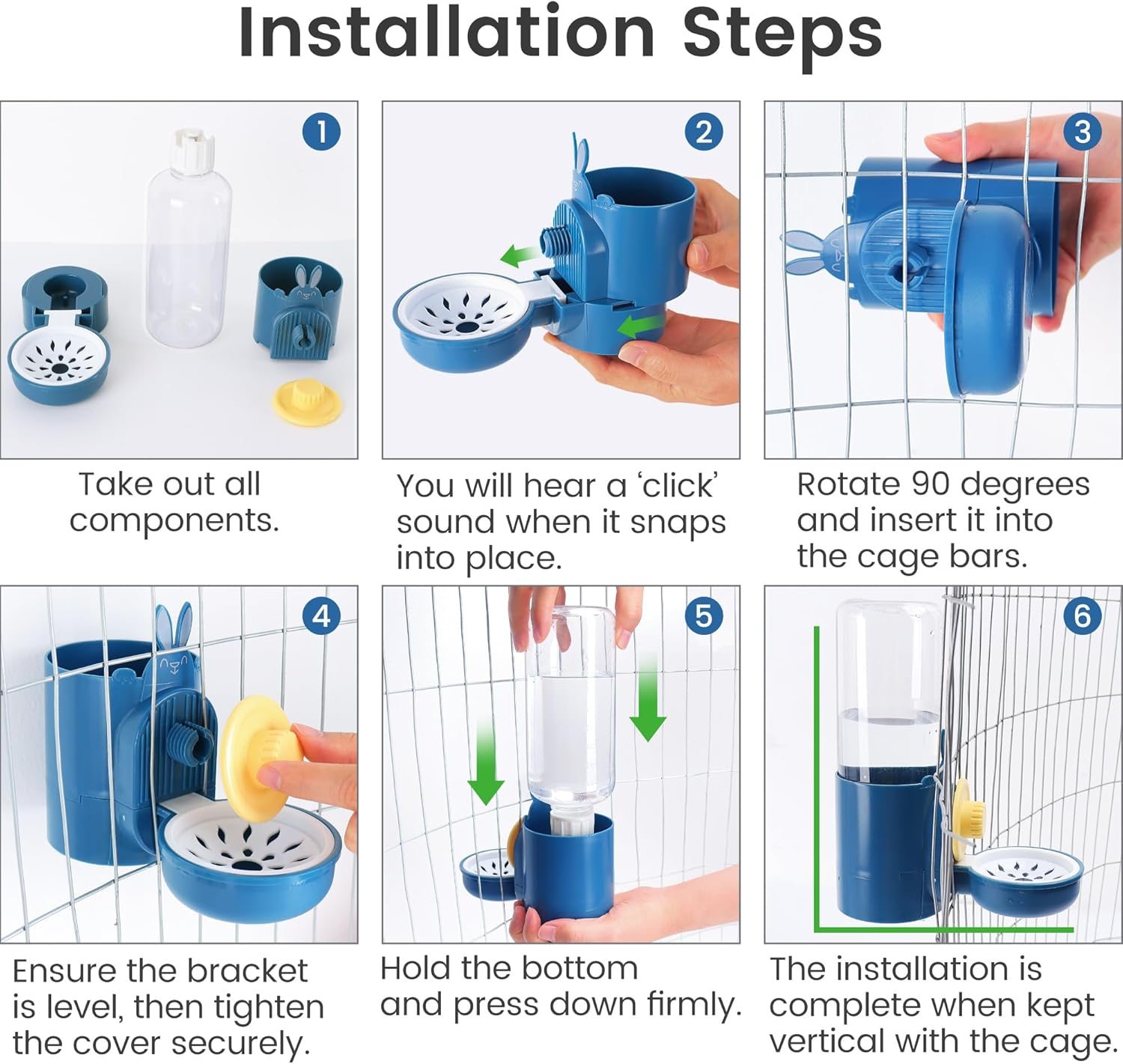 Installation Steps

1

Take out all components.

2

You will hear a ‘click’ sound when it snaps into place.

3

Rotate 90 degrees and insert it into the cage bars.

4

Ensure the bracket is level, then tighten the cover securely.

5

Hold the bottom and press down firmly.

6

The installation is complete when kept vertical with the cage.