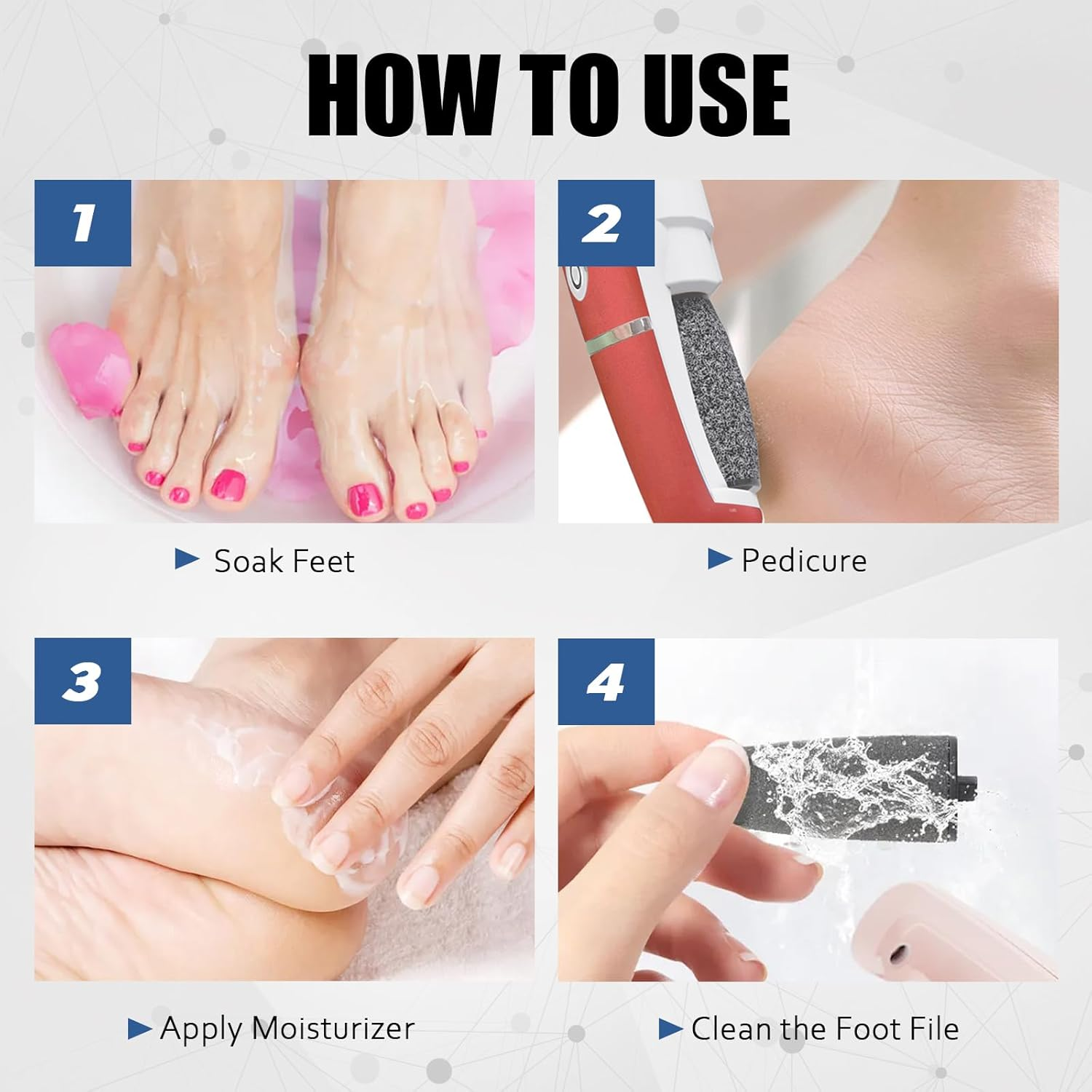 HOW TO USE

1

► Soak Feet

2

► Pedicure

3

► Apply Moisturizer

4

► Clean the Foot File