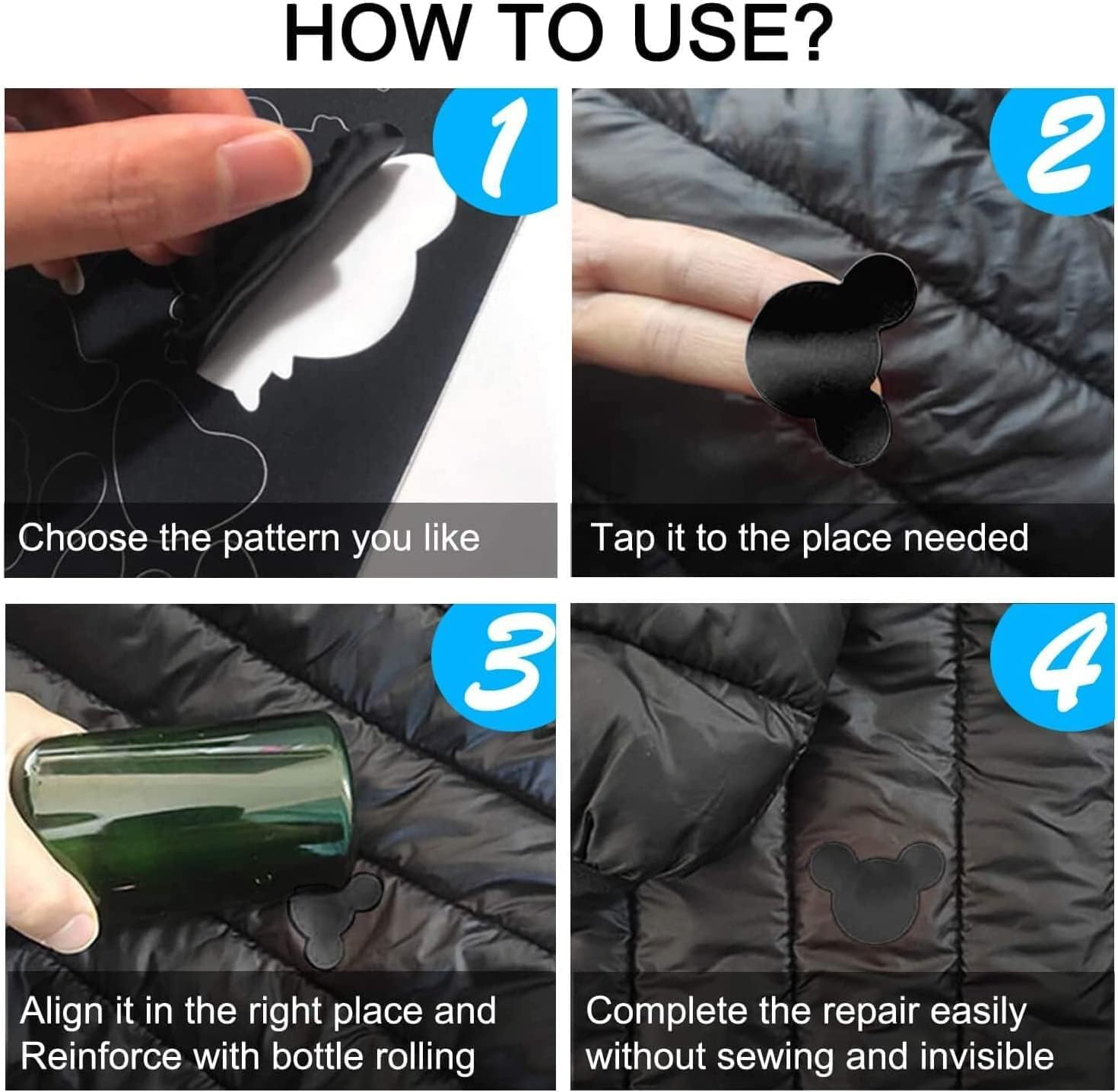 HOW TO USE?

1

Choose the pattern you like

2

Tap it to the place needed

3

Align it in the right place and Reinforce with bottle rolling

4

Complete the repair easily without sewing and invisible