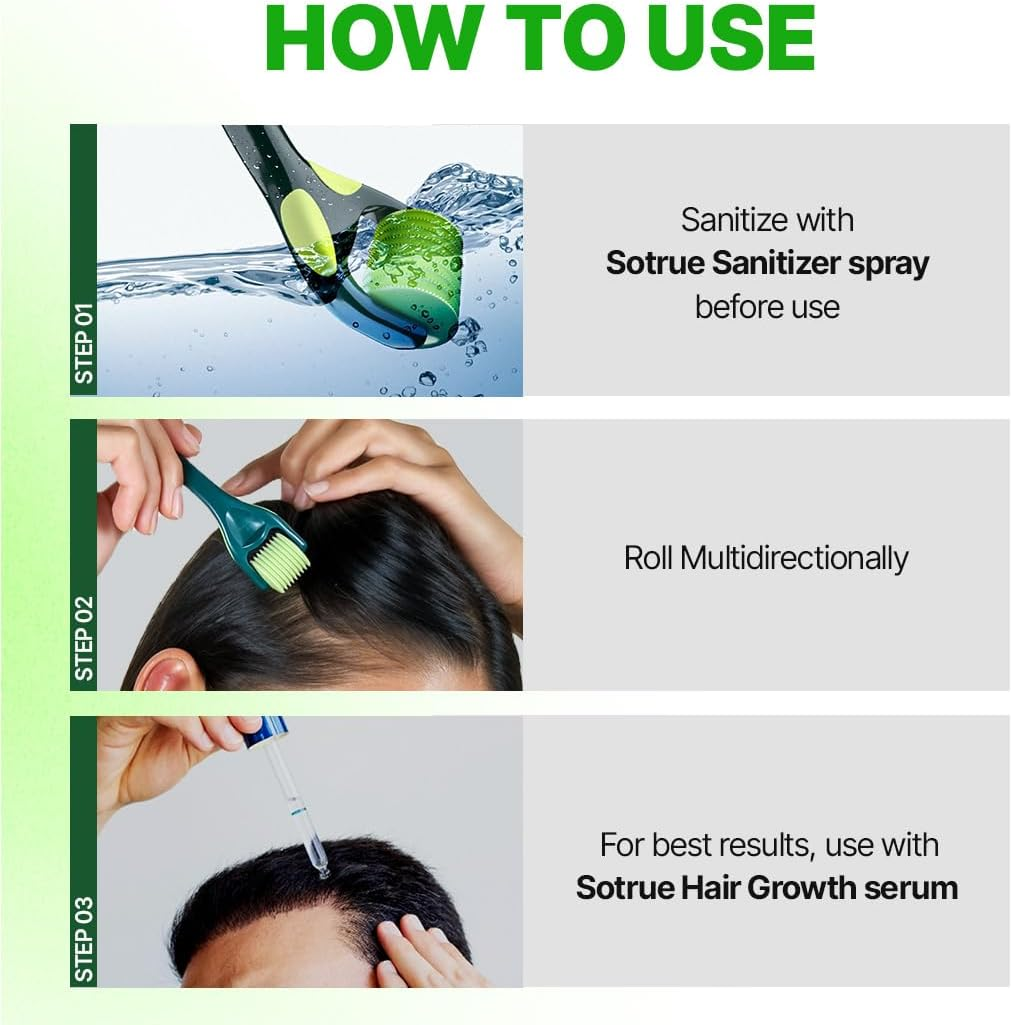 HOW TO USE

STEP 01

Sanitize with
Sotrue Sanitizer spray
before use

STEP 02

Roll Multidirectionally

STEP 03

For best results, use with
Sotrue Hair Growth serum