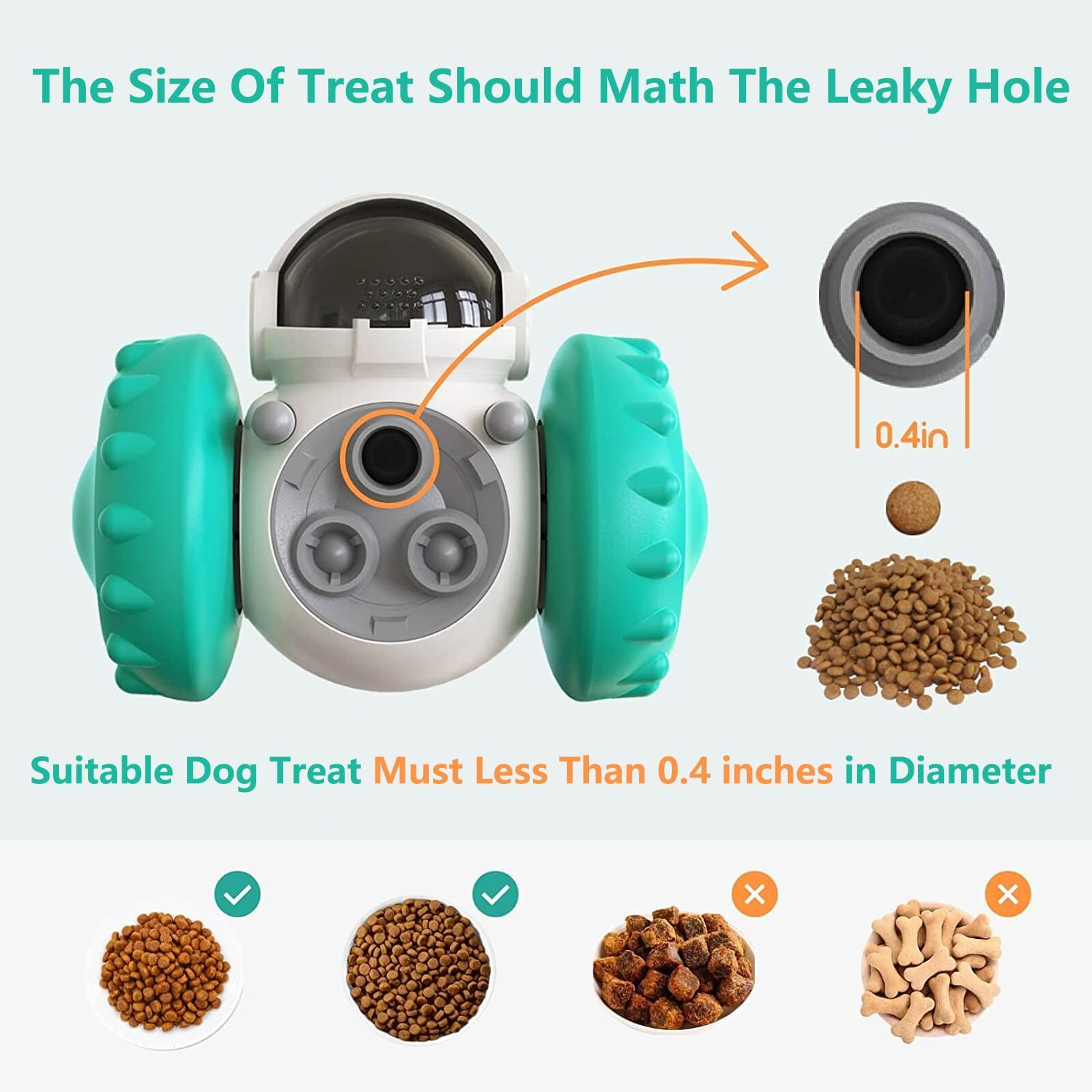 The Size Of Treat Should Math The Leaky Hole

0.4in

Suitable Dog Treat Must Less Than 0.4 inches in Diameter