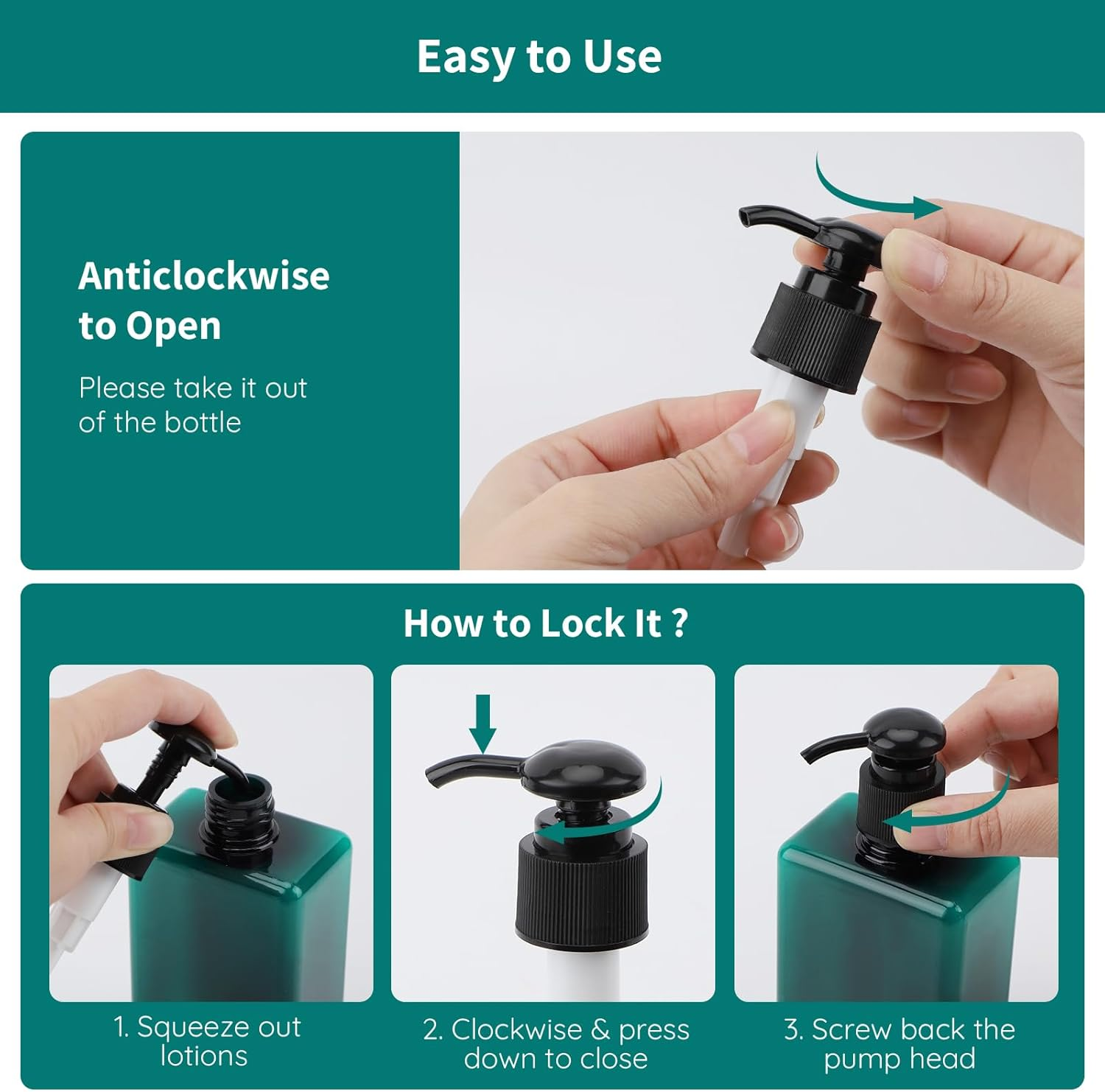 Easy to Use

Anticlockwise to Open

Please take it out of the bottle

How to Lock It ?

1. Squeeze out lotions

2. Clockwise & press down to close

3. Screw back the pump head