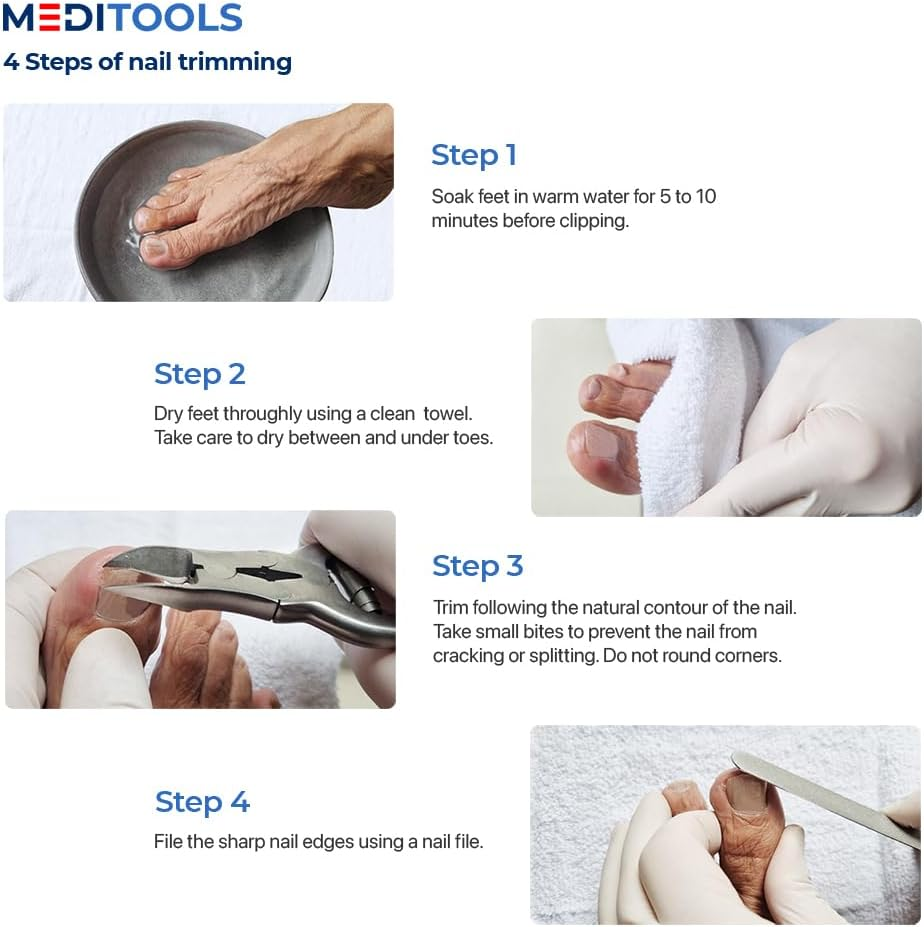 MEDITOOLS
4 Steps of nail trimming

Step 1
Soak feet in warm water for 5 to 10 minutes before clipping.

Step 2
Dry feet throughly using a clean towel. Take care to dry between and under toes.

Step 3
Trim following the natural contour of the nail. Take small bites to prevent the nail from cracking or splitting. Do not round corners.

Step 4
File the sharp nail edges using a nail file.