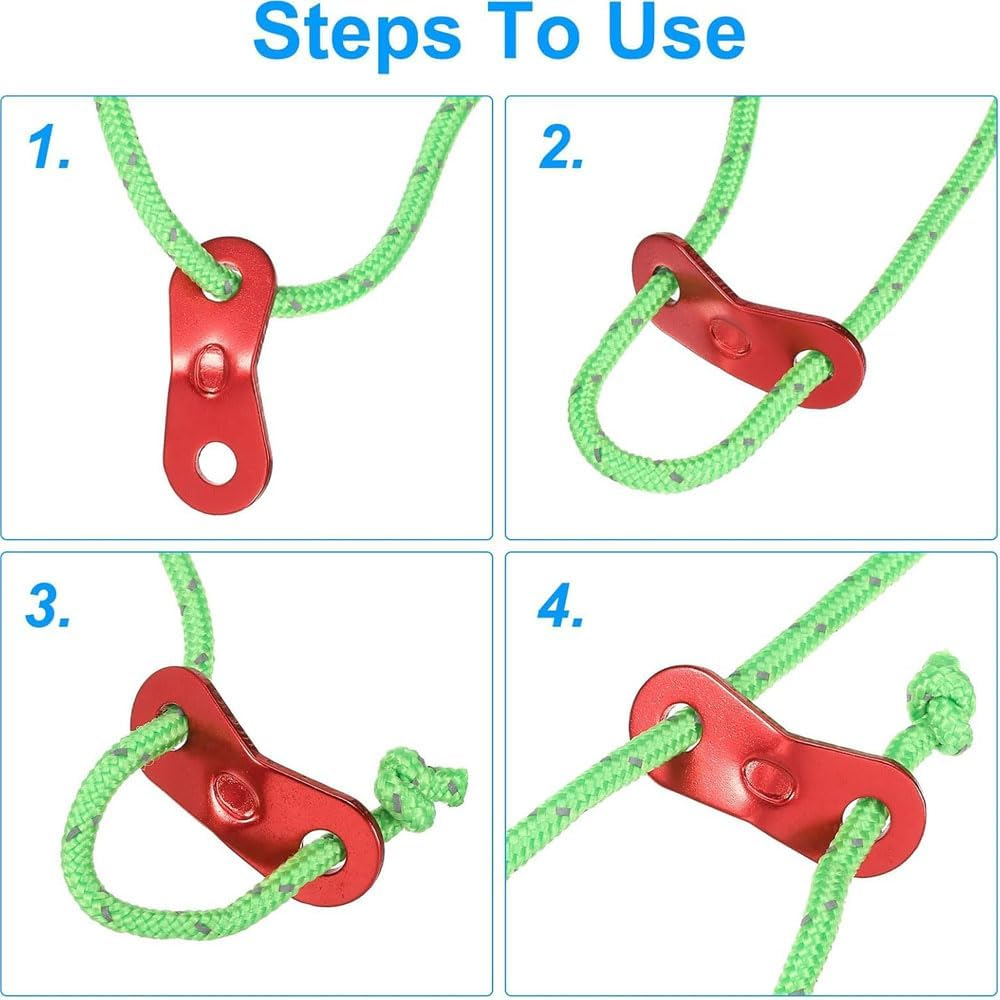 Steps To Use

1.

2.

3.

4.