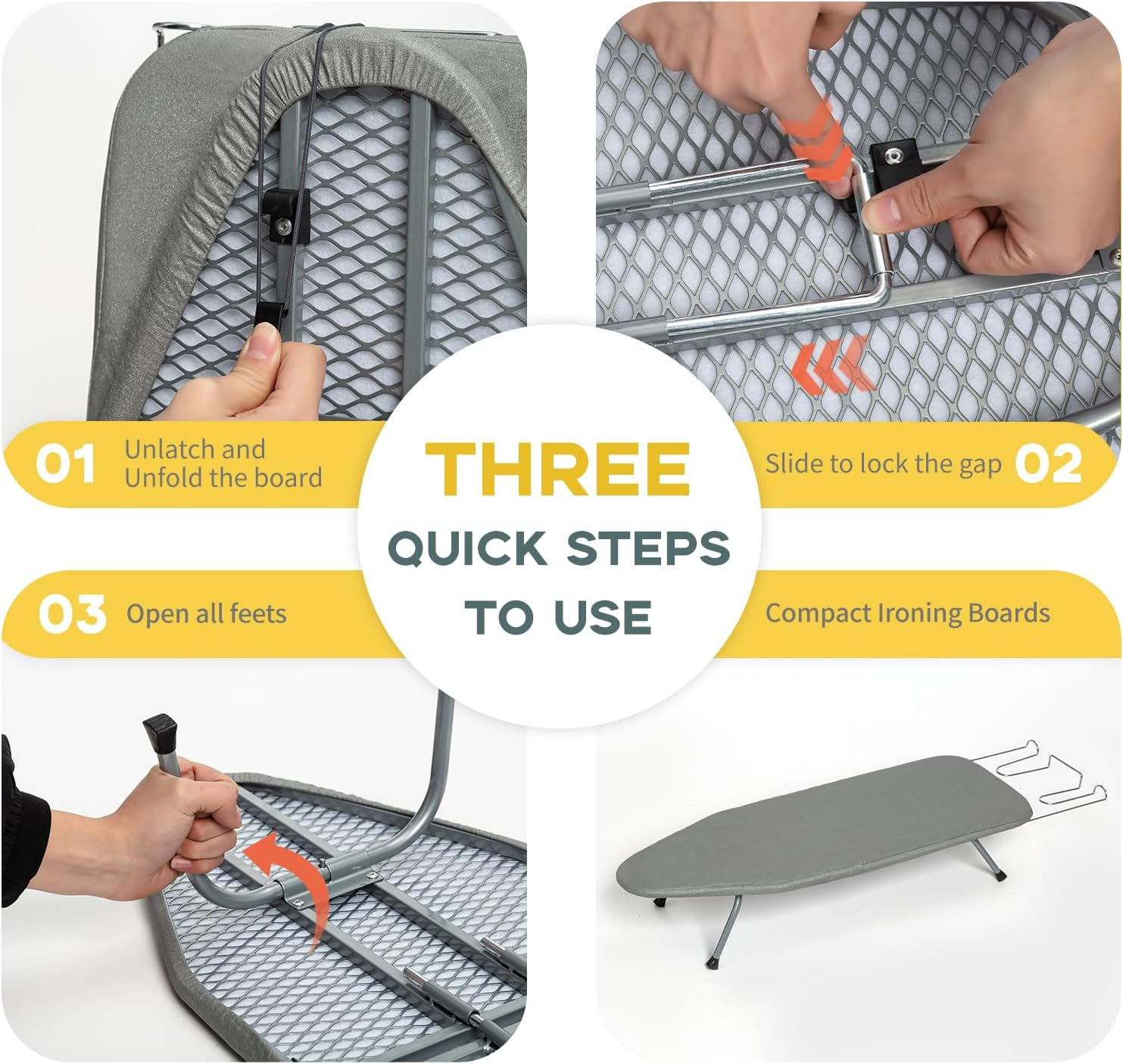 01 Unlatch and Unfold the board

THREE
QUICK STEPS
TO USE

Slide to lock the gap 02

03 Open all feets

Compact Ironing Boards