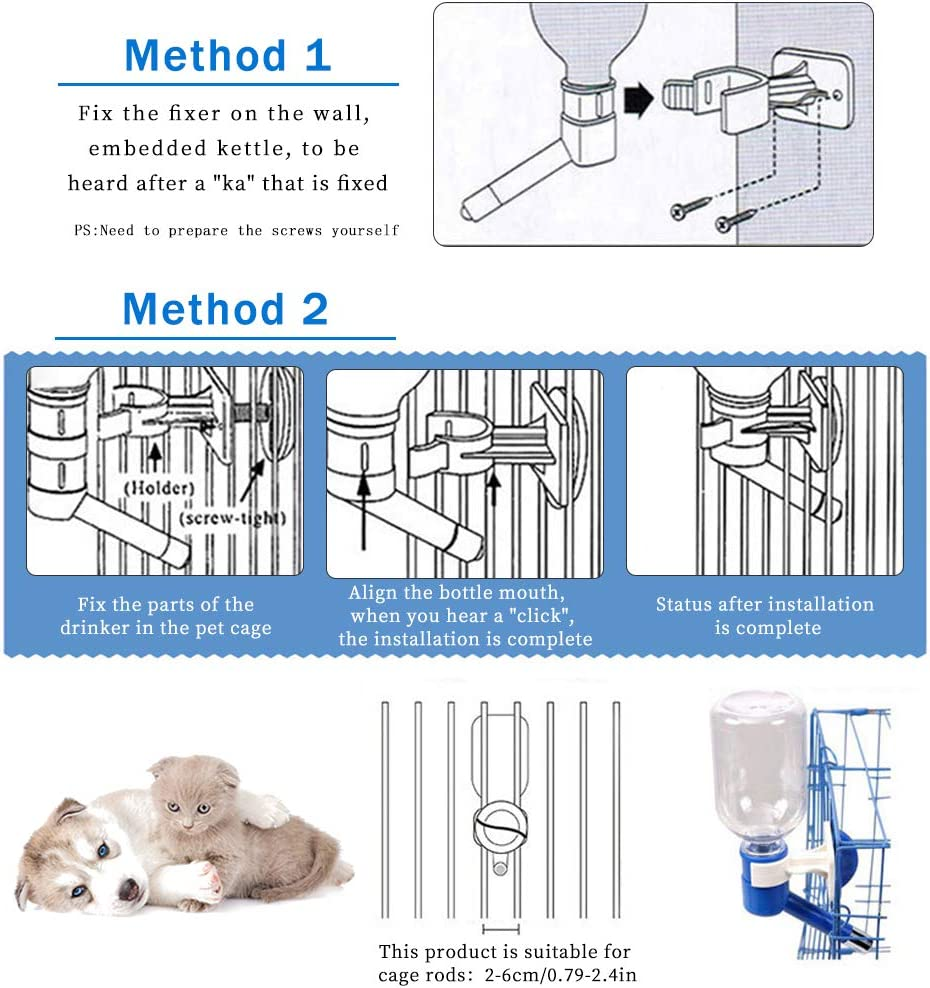 Method 1

Fix the fixer on the wall, embedded kettle, to be heard after a "ka" that is fixed

PS:Need to prepare the screws yourself

Method 2

(Holder)

(screw-tight)

Fix the parts of the drinker in the pet cage

Align the bottle mouth, when you hear a "click", the installation is complete

Status after installation is complete

This product is suitable for cage rods: 2-6cm/0.79-2.4in