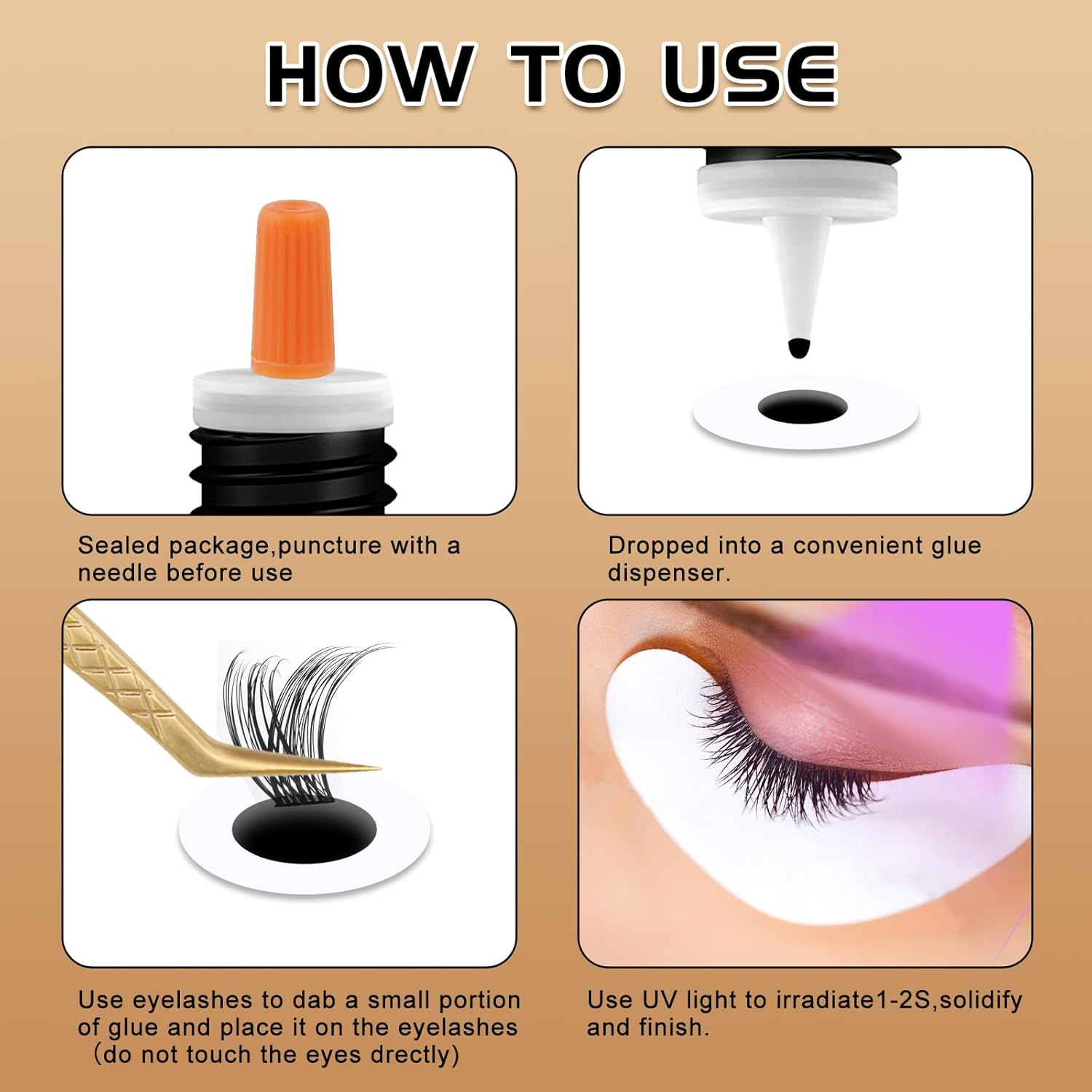 HOW TO USE

Sealed package,puncture with a needle before use

Dropped into a convenient glue dispenser.

Use eyelashes to dab a small portion of glue and place it on the eyelashes （do not touch the eyes drectly)

Use UV light to irradiate1-2S,solidify and finish.