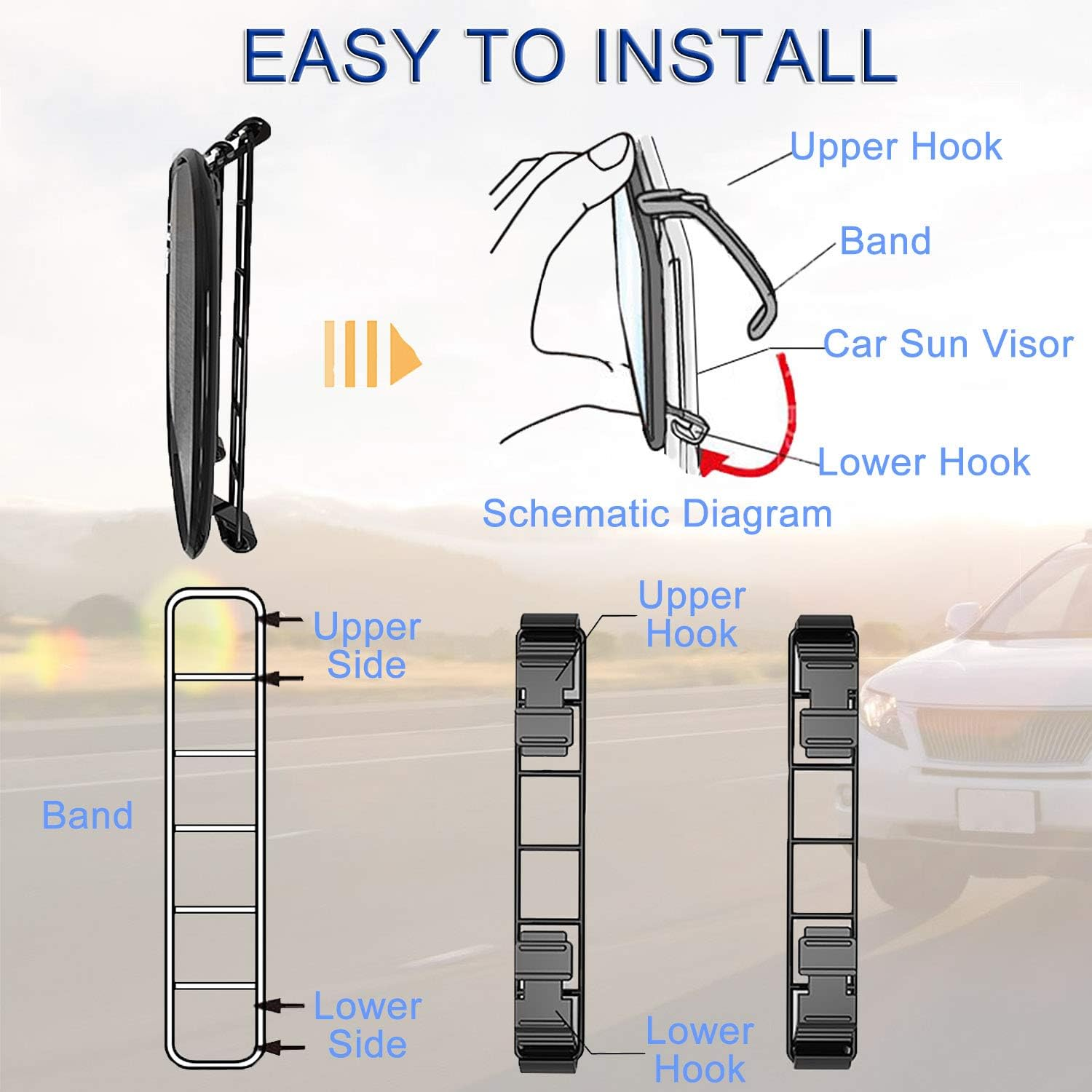 EASY TO INSTALL

Upper Hook

Band

Car Sun Visor

Lower Hook

Schematic Diagram

Upper Side

Band

Lower Side

Upper Hook

Lower Hook