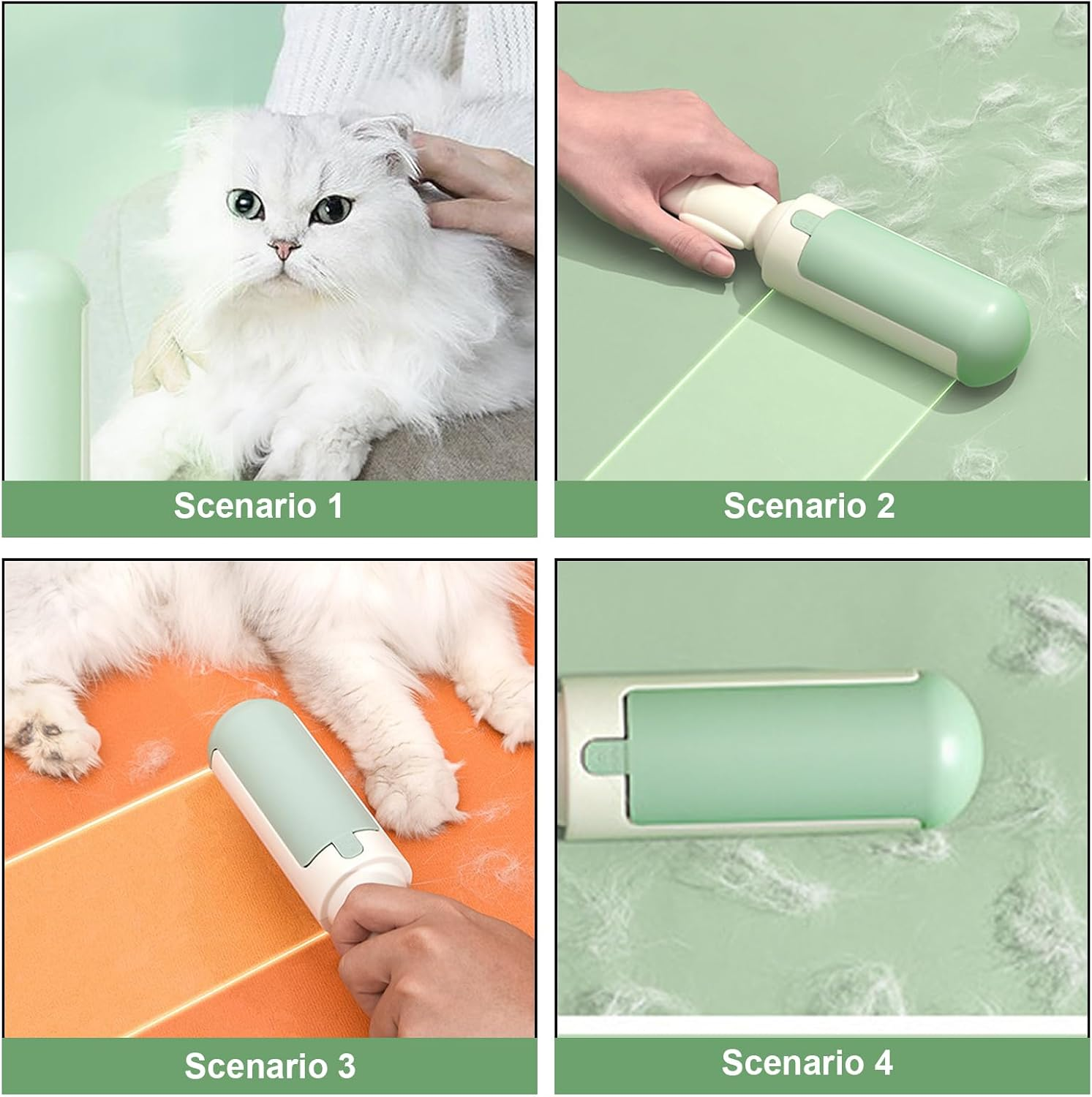 Scenario 1

Scenario 2

Scenario 3

Scenario 4