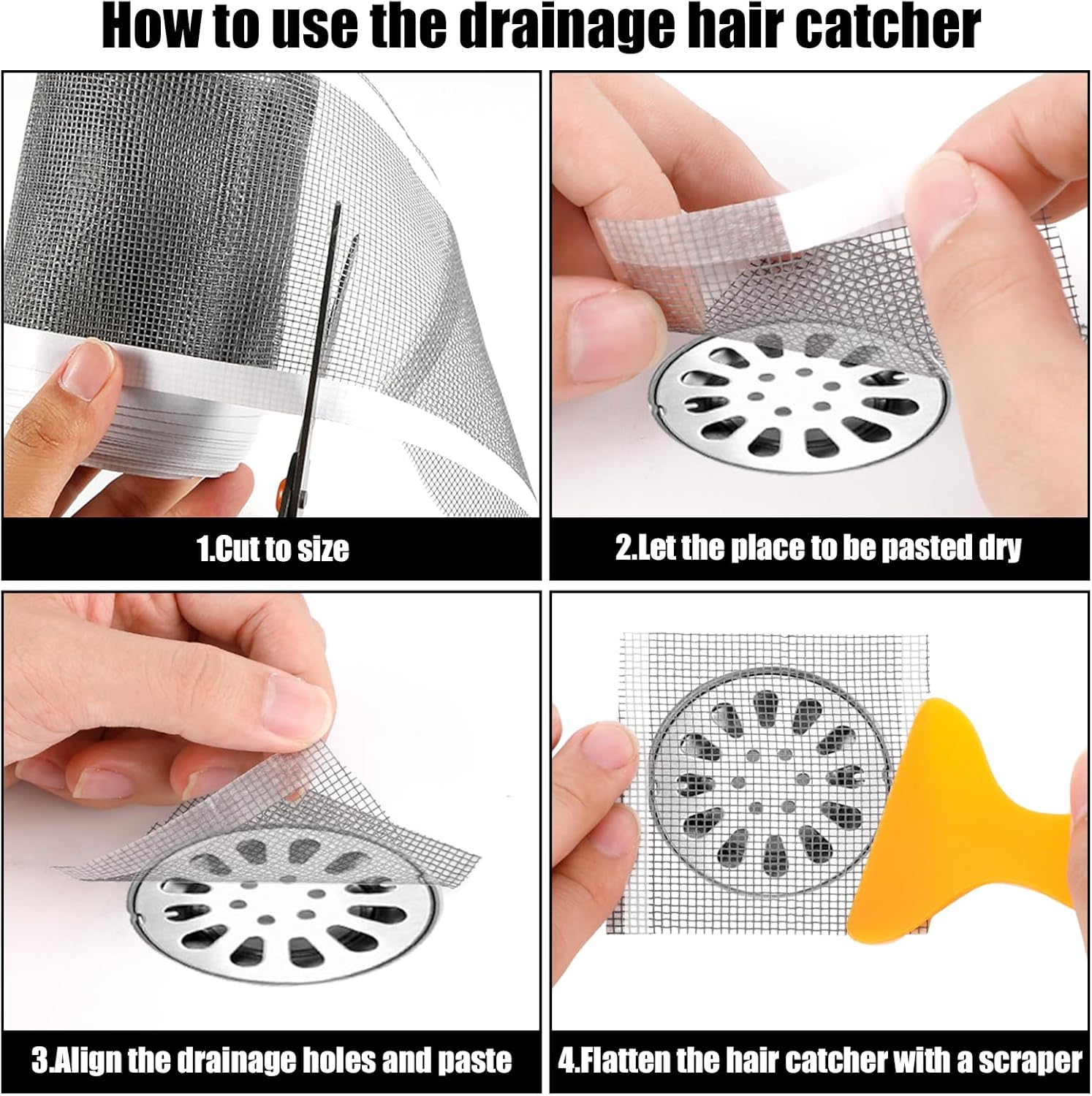 How to use the drainage hair catcher

1.Cut to size

2.Let the place to be pasted dry

3.Align the drainage holes and paste

4.Flatten the hair catcher with a scraper