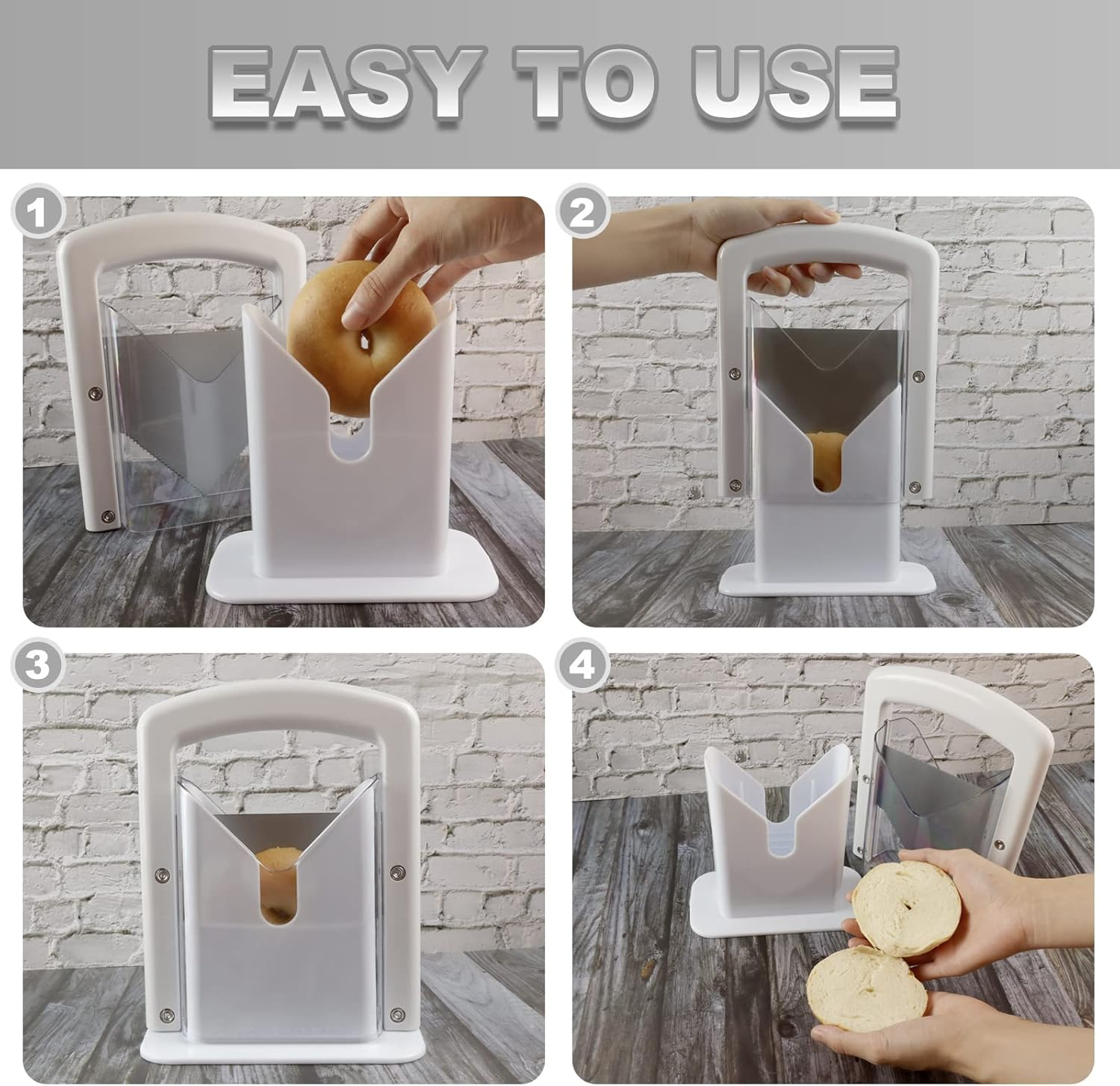 EASY TO USE

1

2

3

4