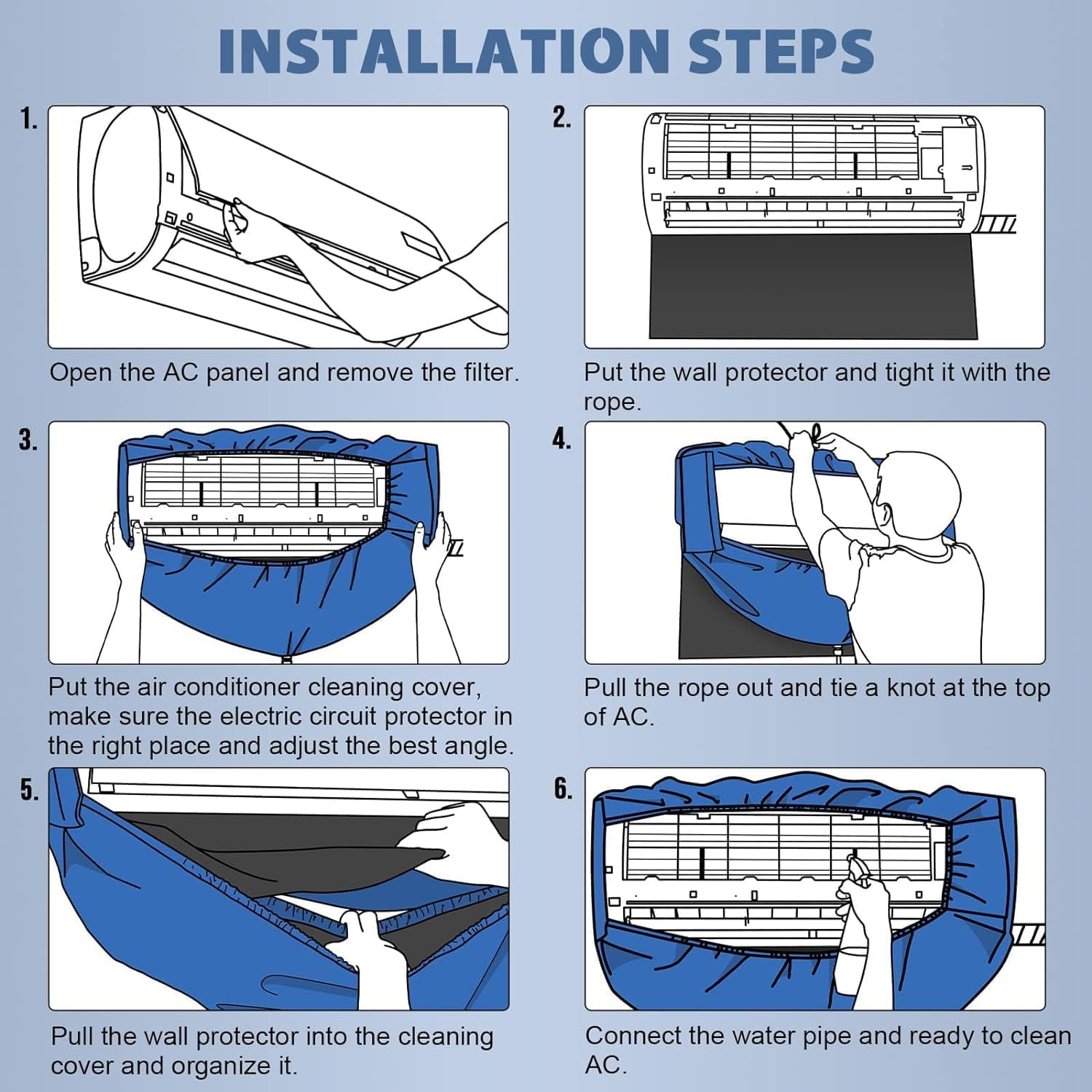 INSTALLATION STEPS

1.

Open the AC panel and remove the filter.

2.

Put the wall protector and tight it with the rope.

3.

Put the air conditioner cleaning cover, make sure the electric circuit protector in the right place and adjust the best angle.

4.

Pull the rope out and tie a knot at the top of AC.

5.

Pull the wall protector into the cleaning cover and organize it.

6.

Connect the water pipe and ready to clean AC.