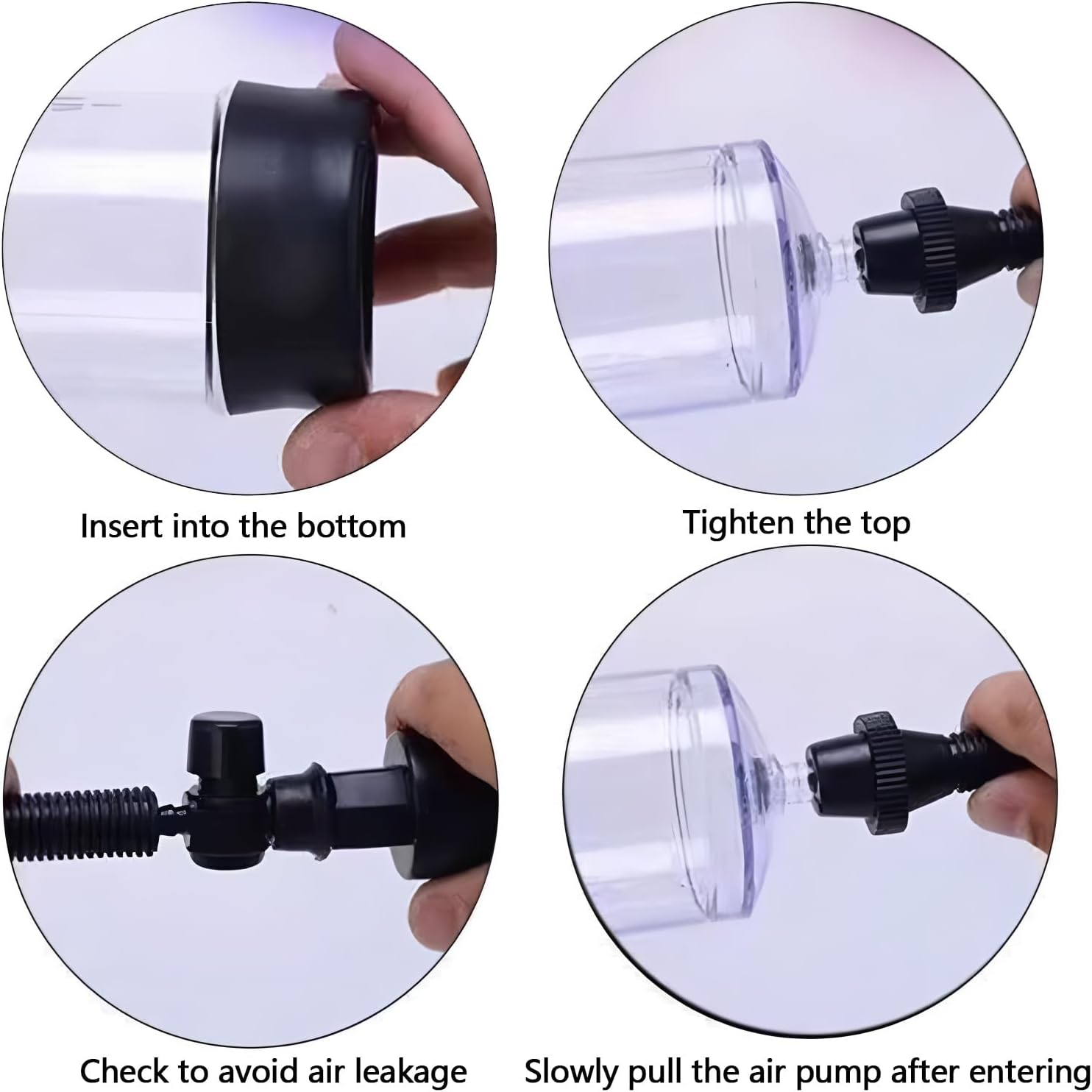 Insert into the bottom

Tighten the top

Check to avoid air leakage

Slowly pull the air pump after entering