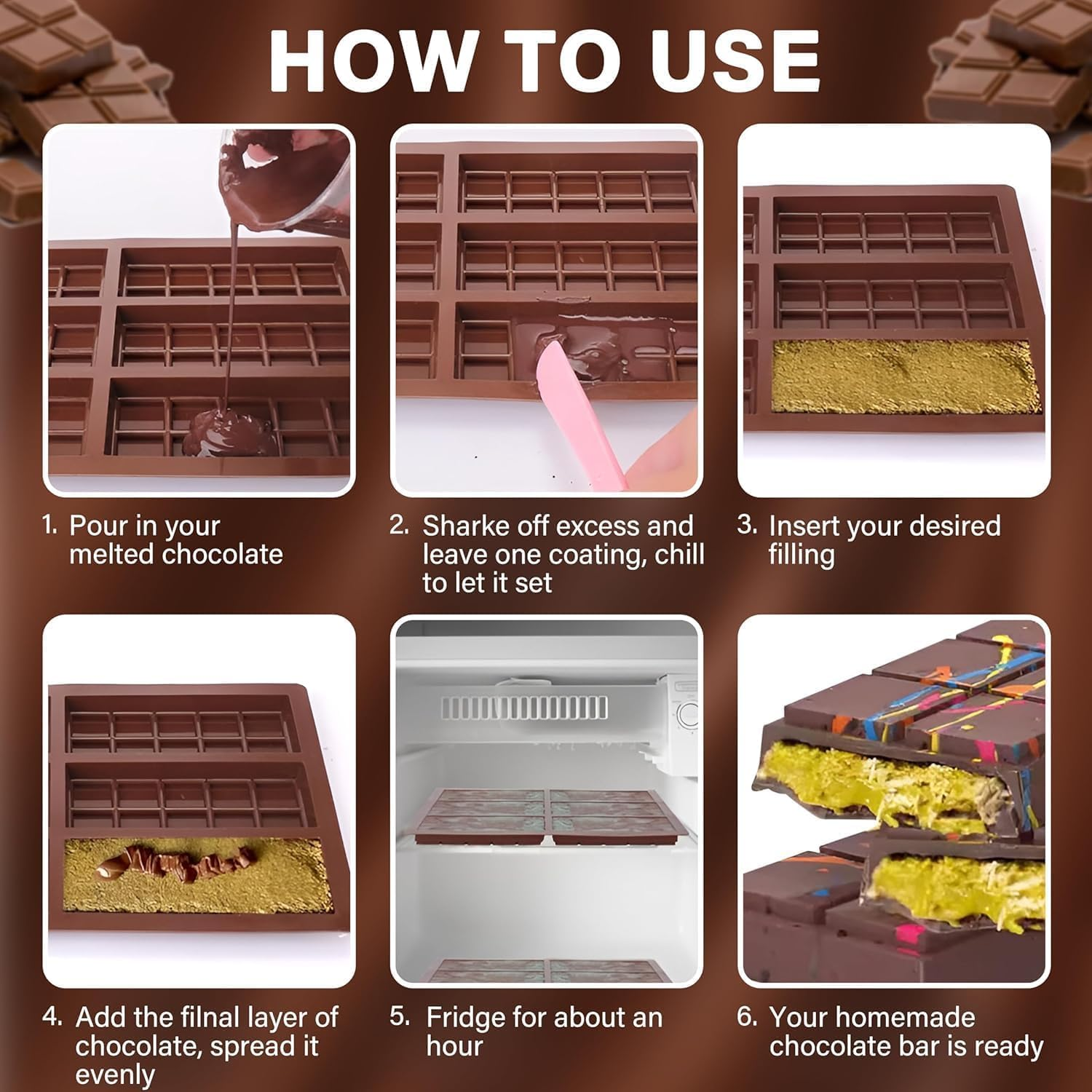 HOW TO USE

1. Pour in your melted chocolate

2. Sharke off excess and leave one coating, chill to let it set

3. Insert your desired filling

4. Add the filnal layer of chocolate, spread it evenly

5. Fridge for about an hour

6. Your homemade chocolate bar is ready