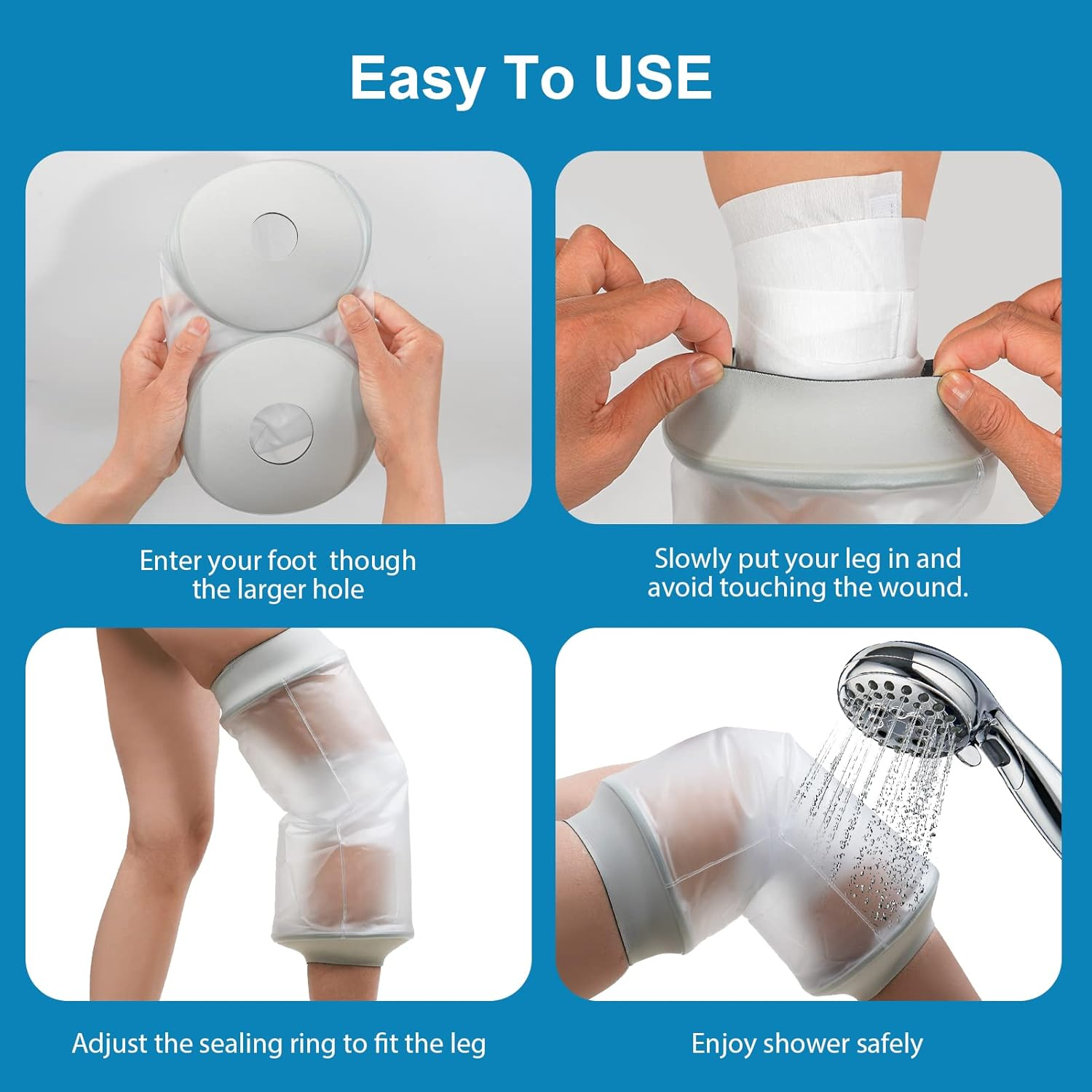 Easy To USE

Enter your foot though the larger hole

Slowly put your leg in and avoid touching the wound.

Adjust the sealing ring to fit the leg

Enjoy shower safely