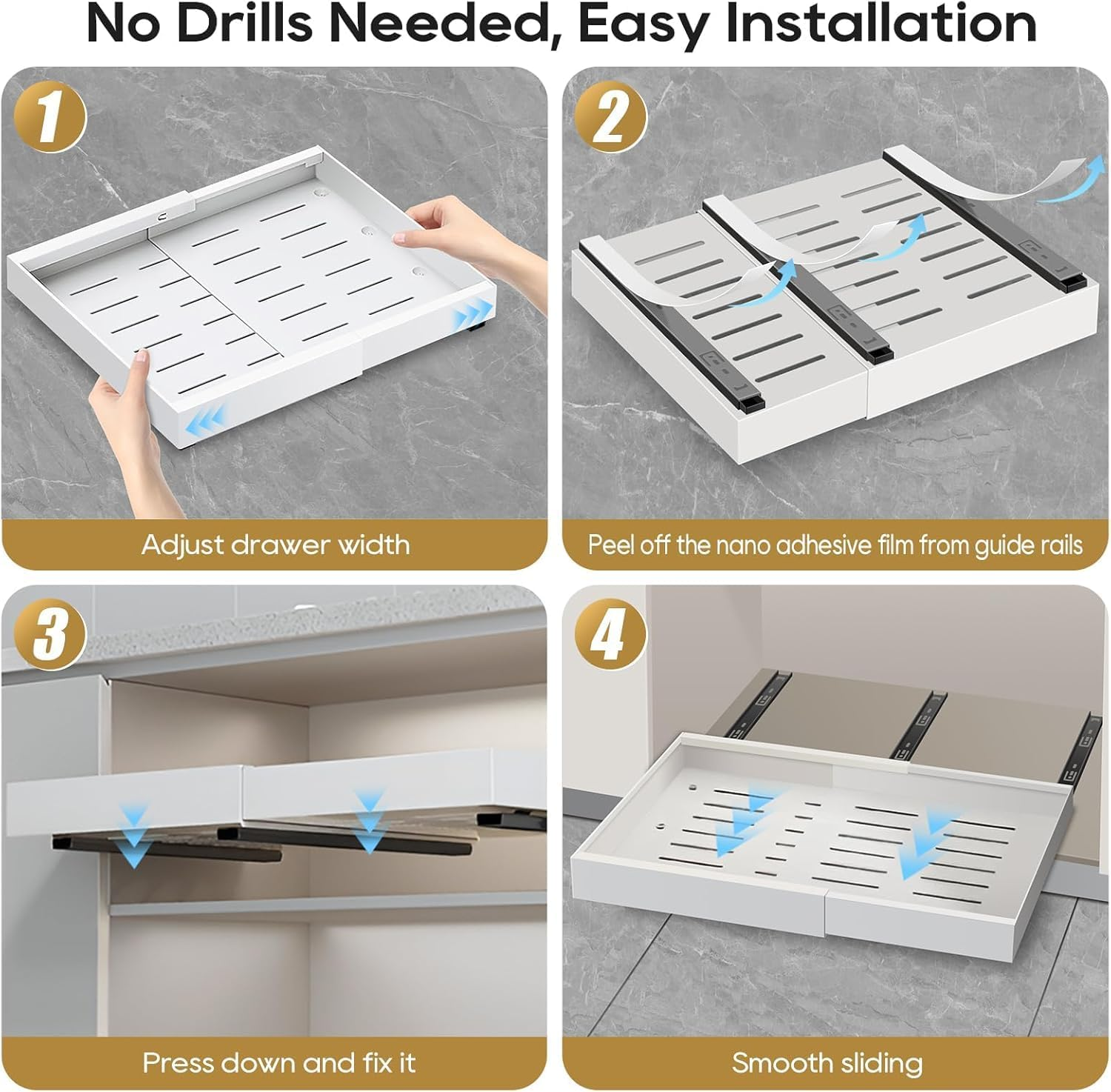 No Drills Needed, Easy Installation

1

Adjust drawer width

2

Peel off the nano adhesive film from guide rails

3

Press down and fix it

4

Smooth sliding