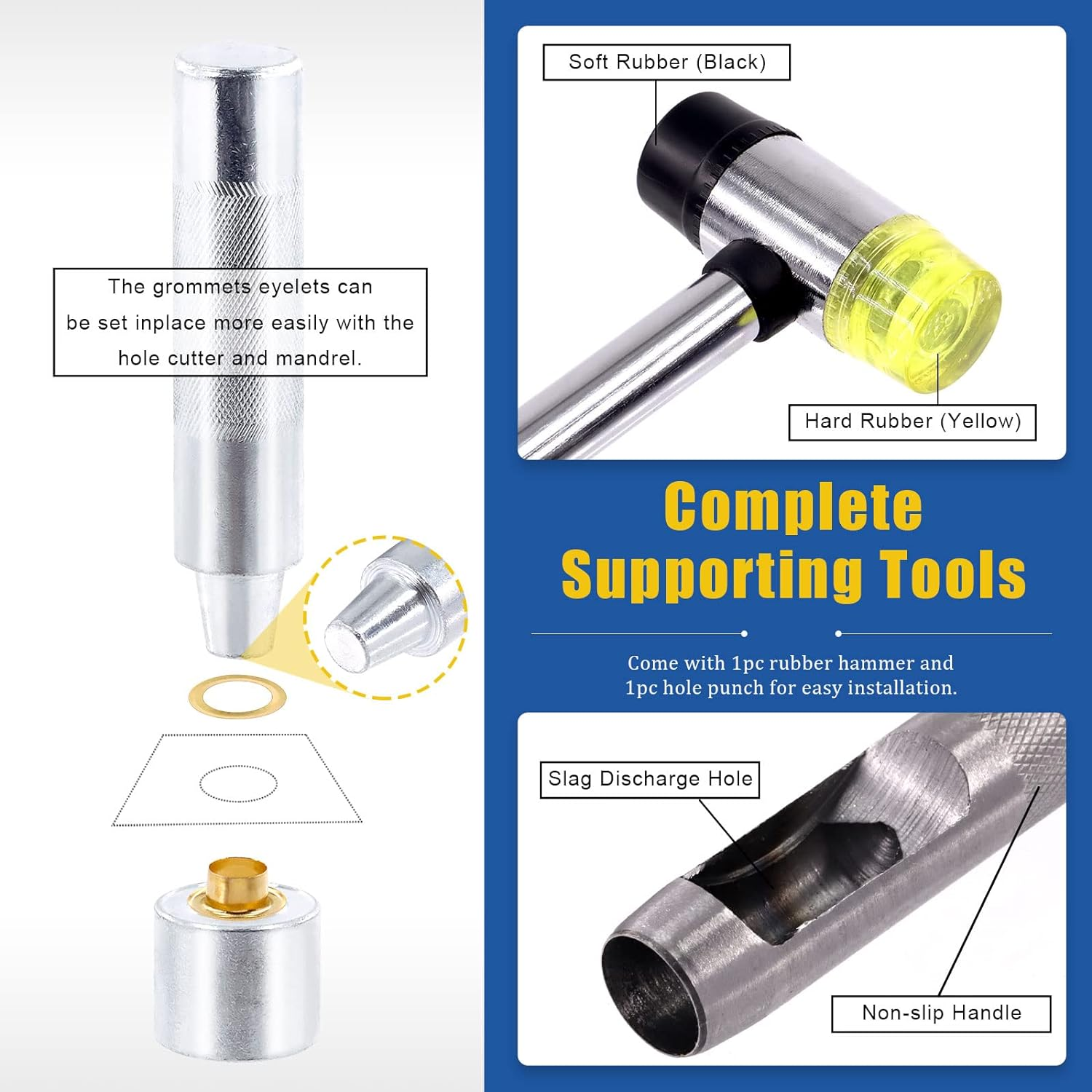 The grommets eyelets can be set inplace more easily with the hole cutter and mandrel.

Soft Rubber (Black)

Hard Rubber (Yellow)

Complete Supporting Tools

Come with 1pc rubber hammer and 1pc hole punch for easy installation.

Slag Discharge Hole

Non-slip Handle