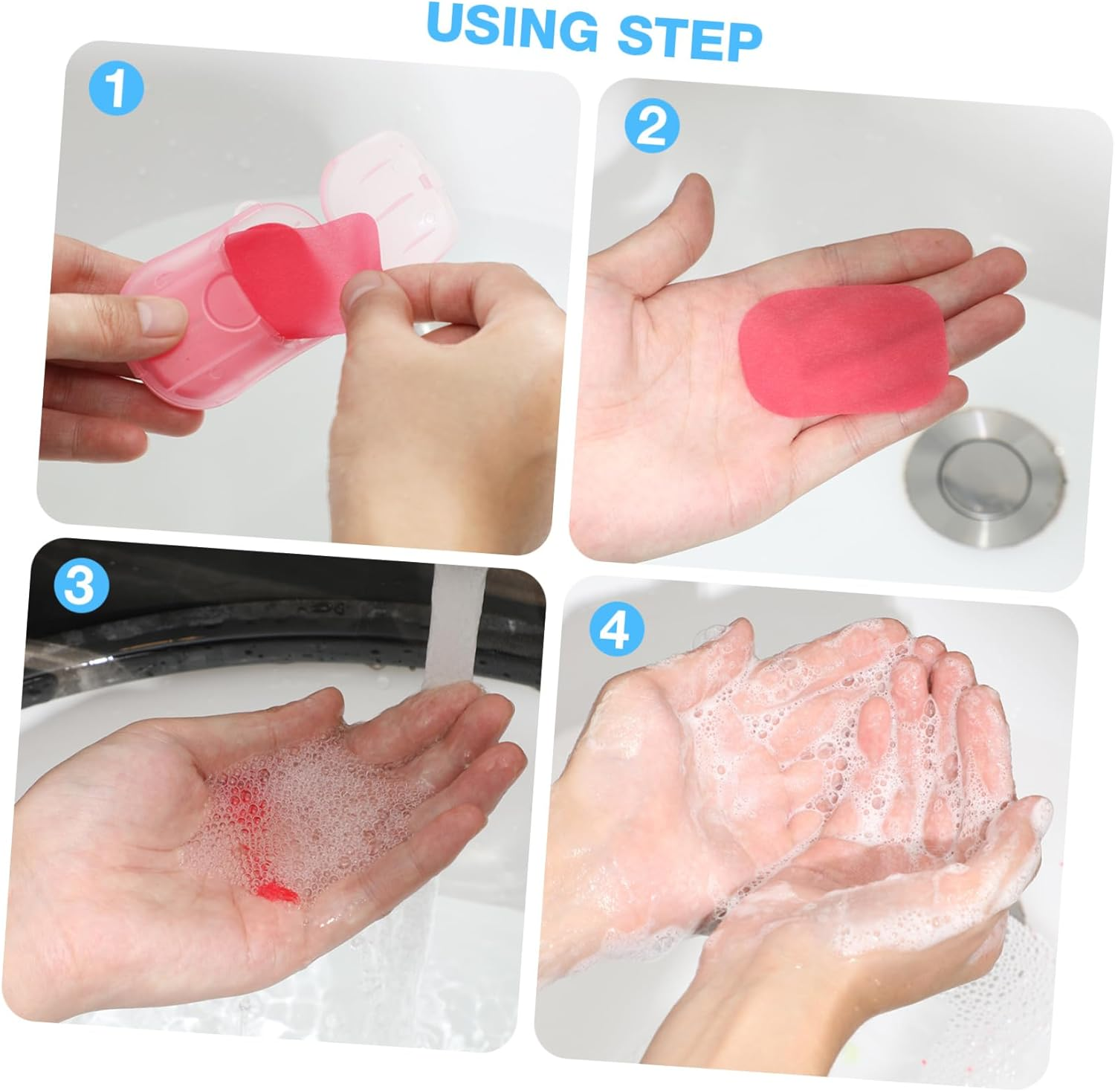 USING STEP

1

2

3

4