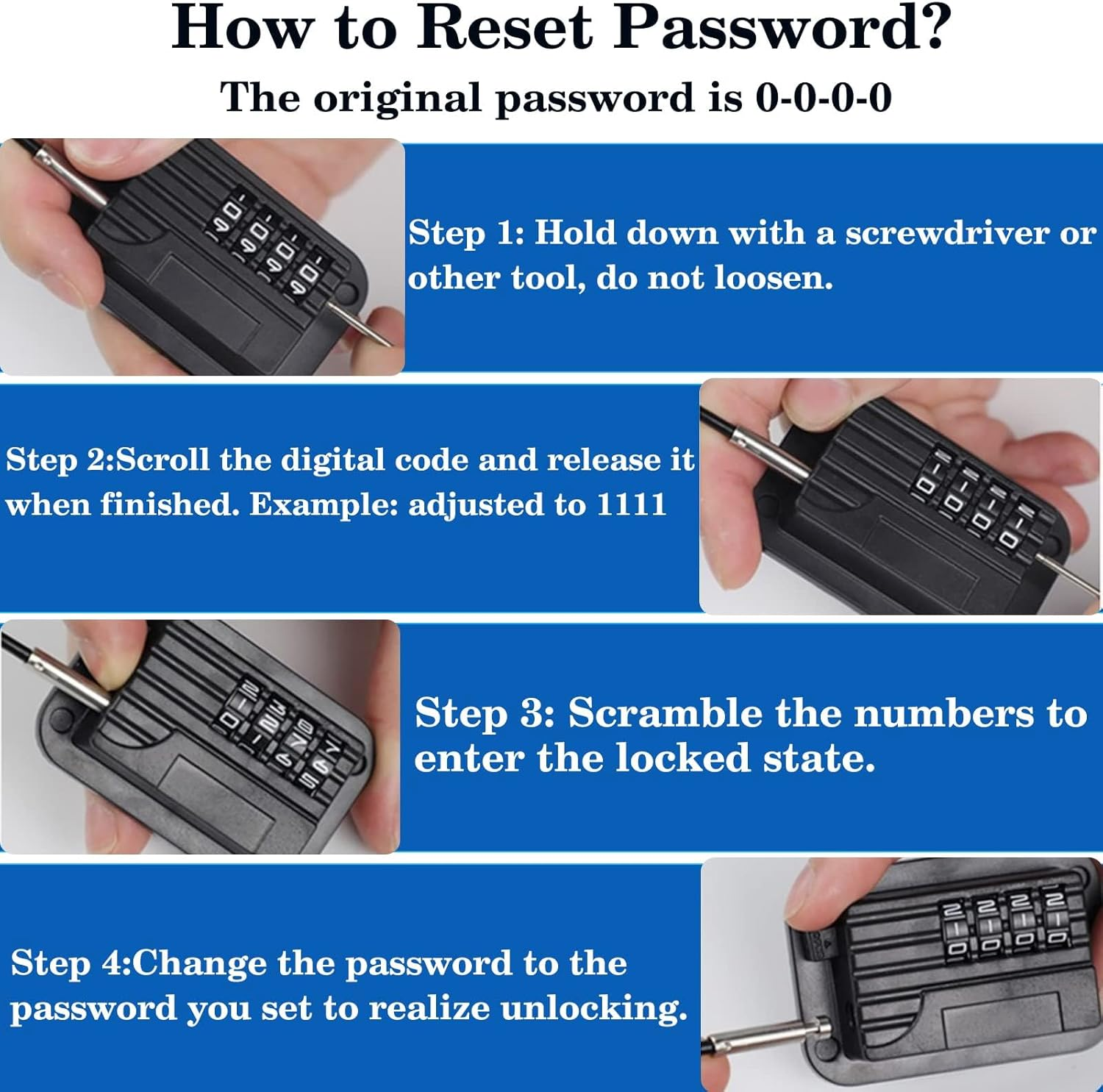 How to Reset Password?

The original password is 0-0-0-0

Step 1: Hold down with a screwdriver or other tool, do not loosen.

Step 2:Scroll the digital code and release it when finished. Example: adjusted to 1111

Step 3: Scramble the numbers to enter the locked state.

Step 4:Change the password to the password you set to realize unlocking.