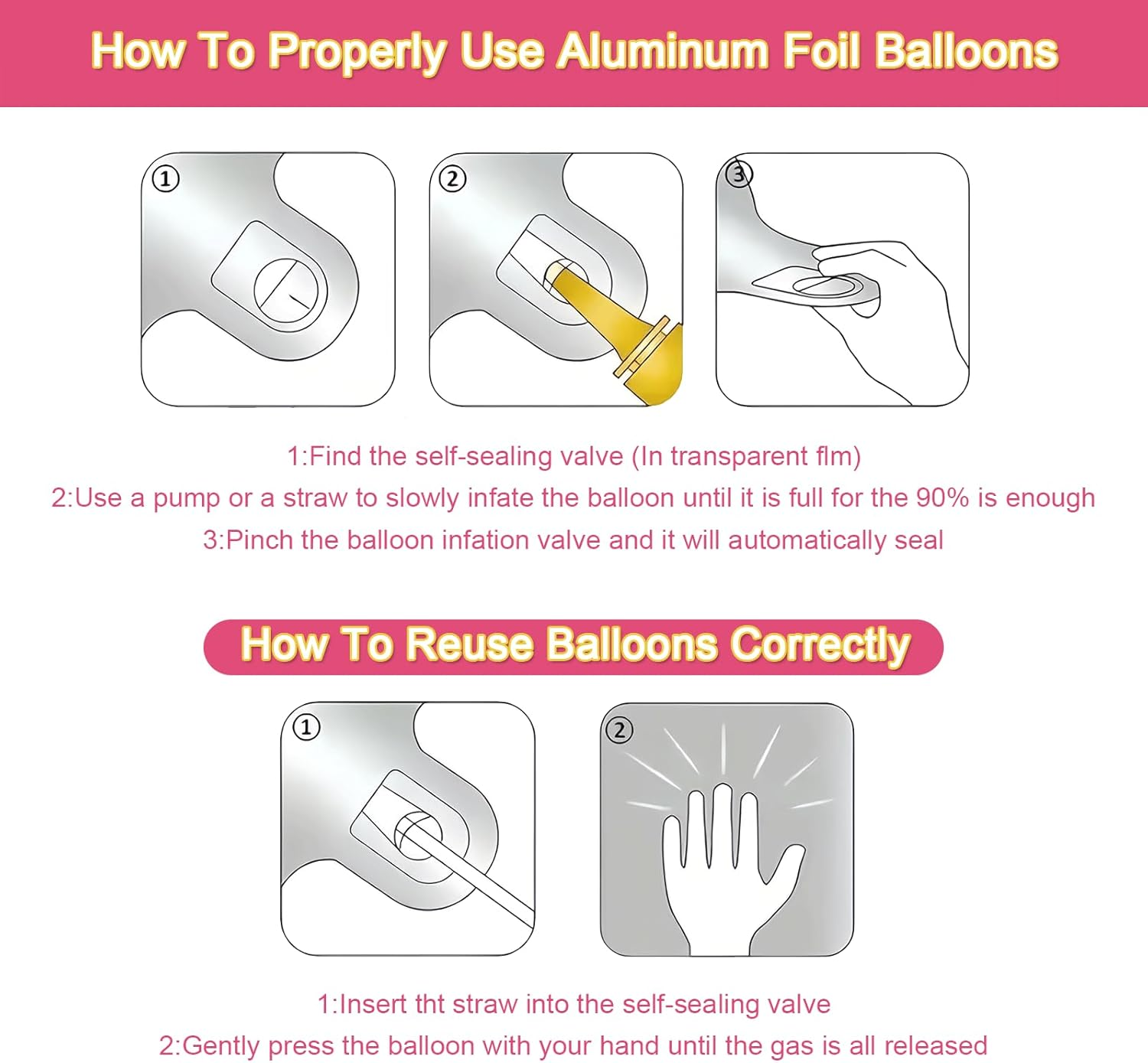 How To Properly Use Aluminum Foil Balloons

①

②

③

1:Find the self-sealing valve (In transparent flm)
2:Use a pump or a straw to slowly infate the balloon until it is full for the 90% is enough
3:Pinch the balloon infation valve and it will automatically seal

How To Reuse Balloons Correctly

①

②

1:Insert tht straw into the self-sealing valve
2:Gently press the balloon with your hand until the gas is all released