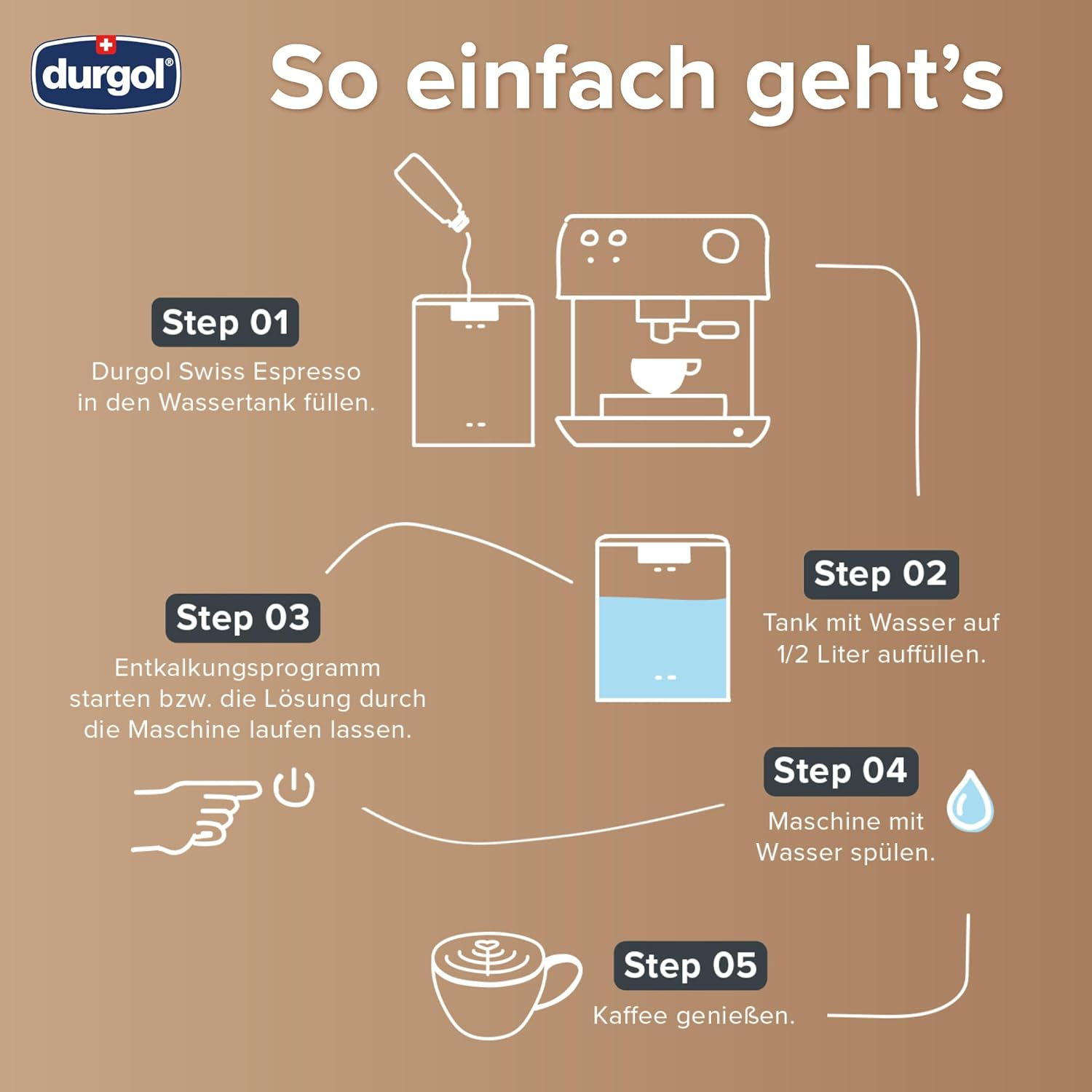 durgol®

So einfach geht's

Step 01
Durgol Swiss Espresso in den Wassertank füllen.

Step 02
Tank mit Wasser auf 1/2 Liter auffüllen.

Step 03
Entkalkungsprogramm starten bzw. die Lösung durch die Maschine laufen lassen.

Step 04
Maschine mit Wasser spülen.

Step 05
Kaffee genießen.