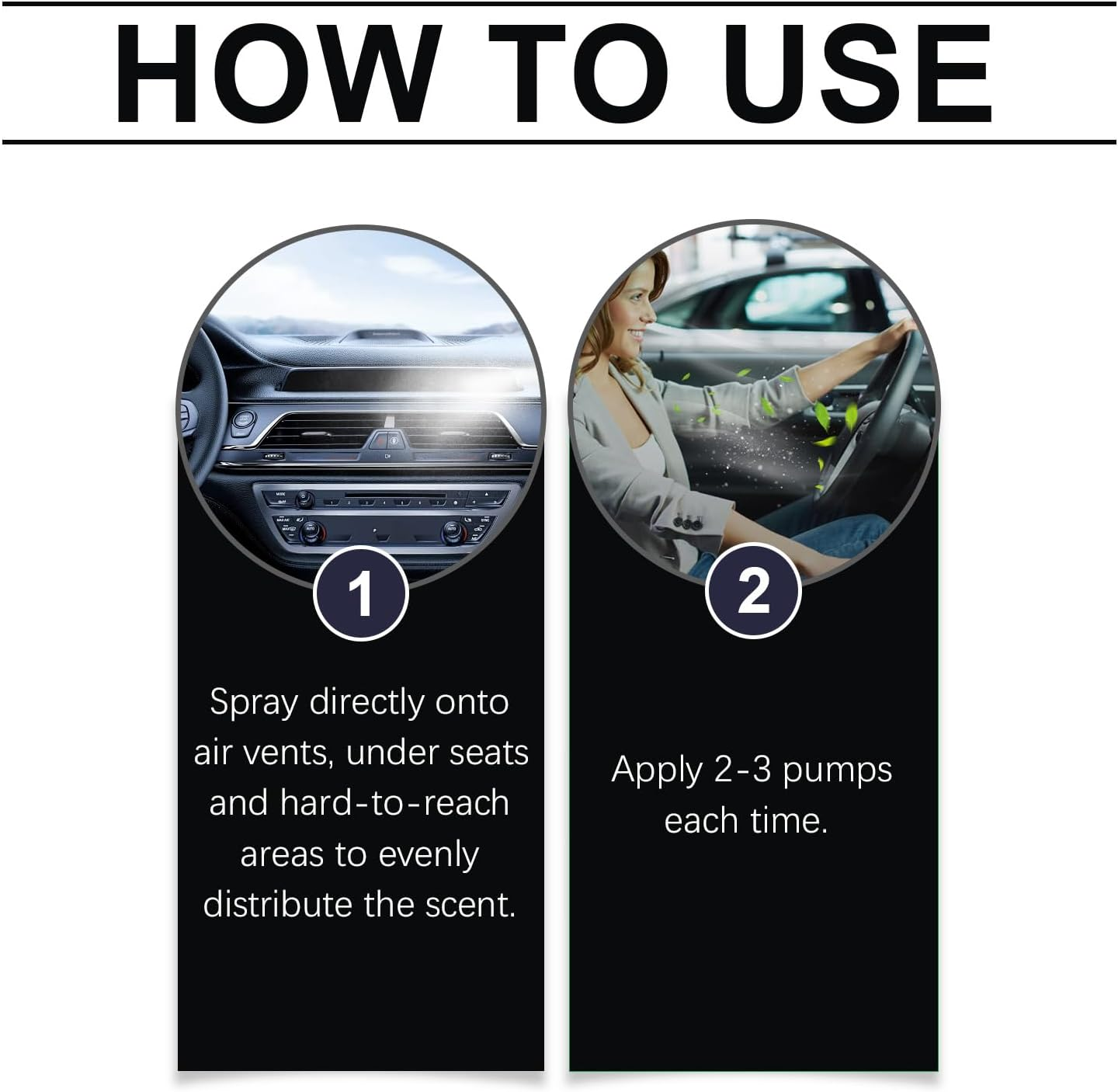 HOW TO USE

1

Spray directly onto air vents, under seats and hard-to-reach areas to evenly distribute the scent.

2

Apply 2-3 pumps each time.