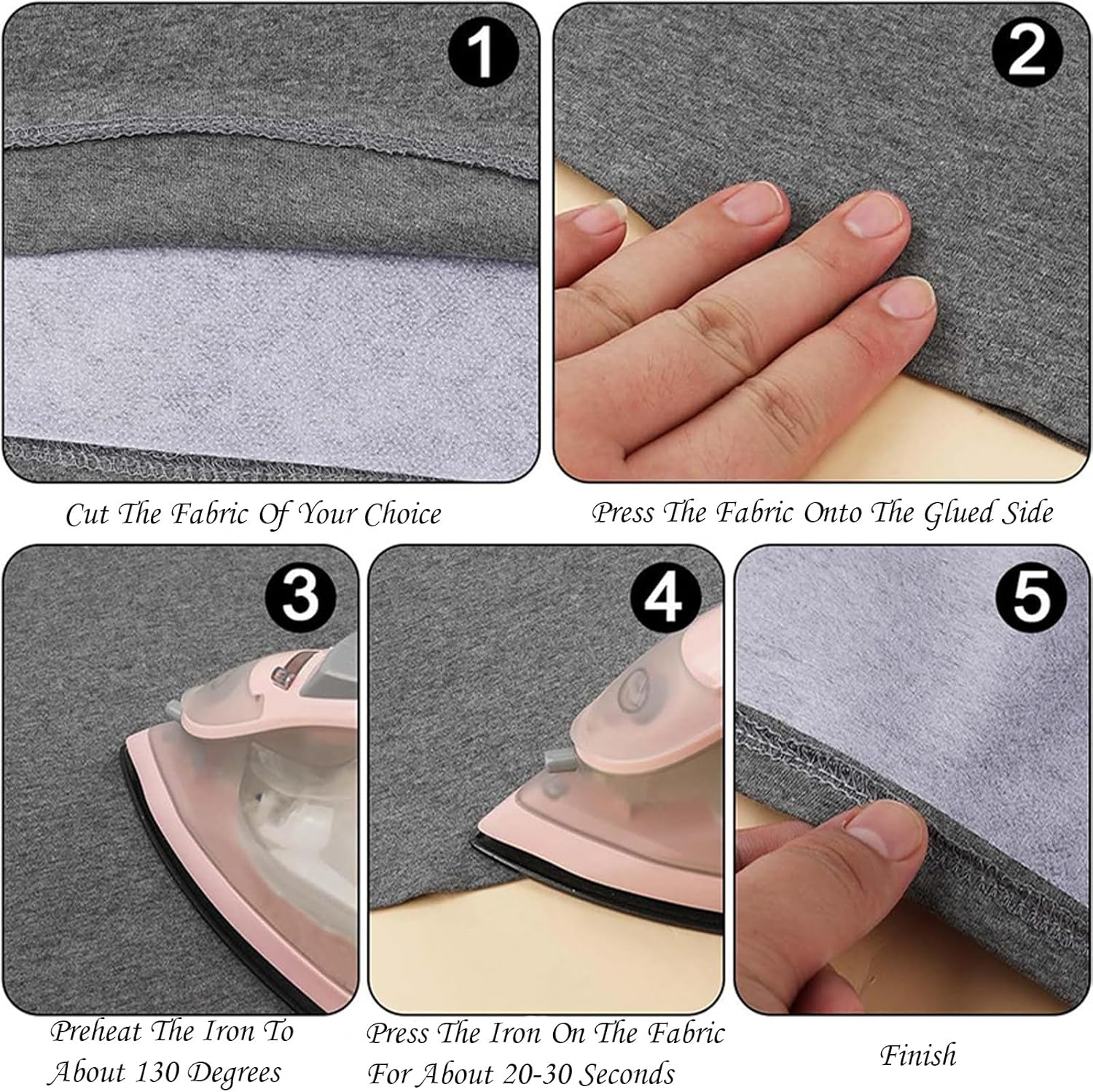 1

Cut The Fabric Of Your Choice

2

Press The Fabric Onto The Glued Side

3

Preheat The Iron To About 130 Degrees

4

Press The Iron On The Fabric For About 20-30 Seconds

5

Finish