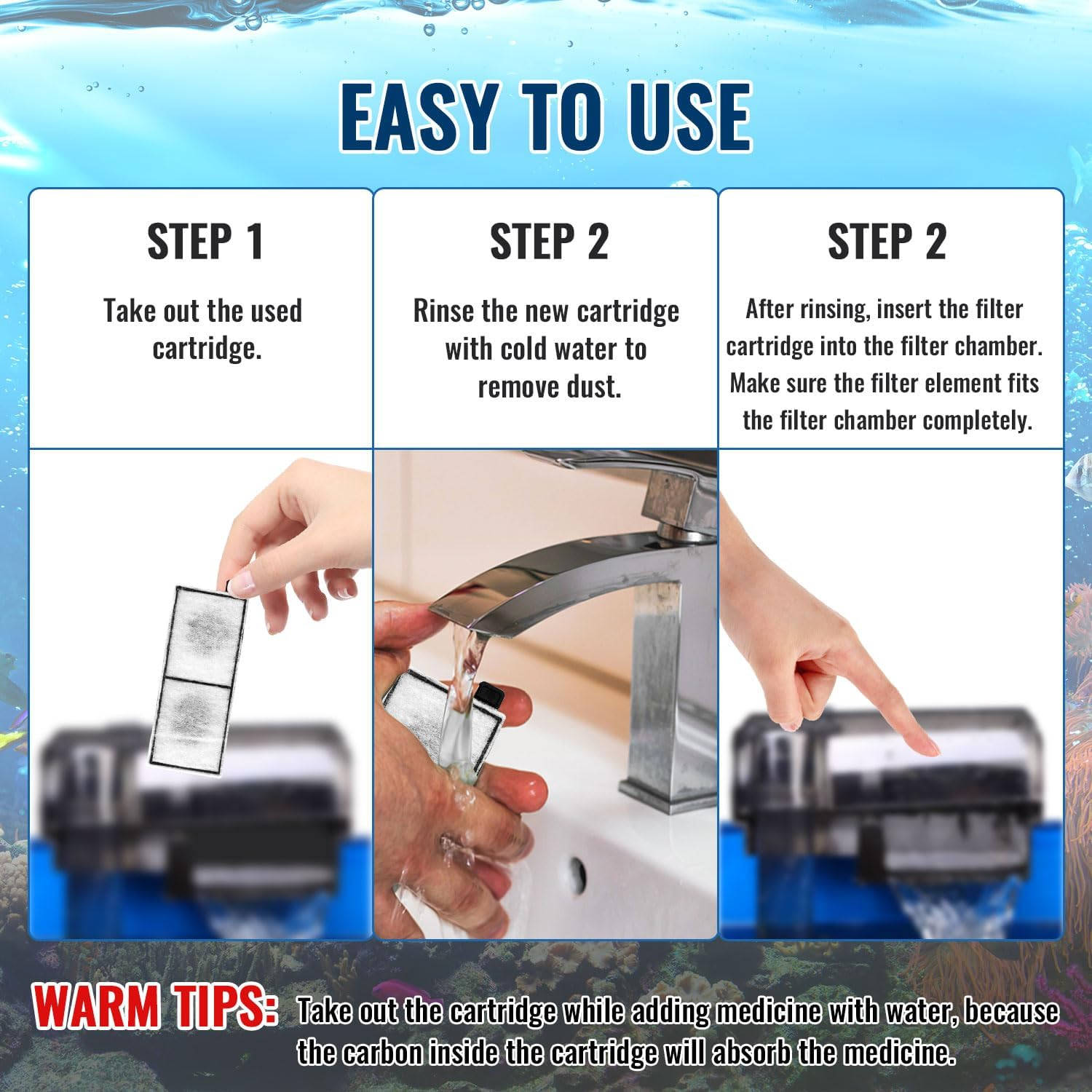 EASY TO USE

STEP 1

Take out the used cartridge.

STEP 2

Rinse the new cartridge with cold water to remove dust.

STEP 2

After rinsing, insert the filter cartridge into the filter chamber. Make sure the filter element fits the filter chamber completely.

WARM TIPS: Take out the cartridge while adding medicine with water, because the carbon inside the cartridge will absorb the medicine.