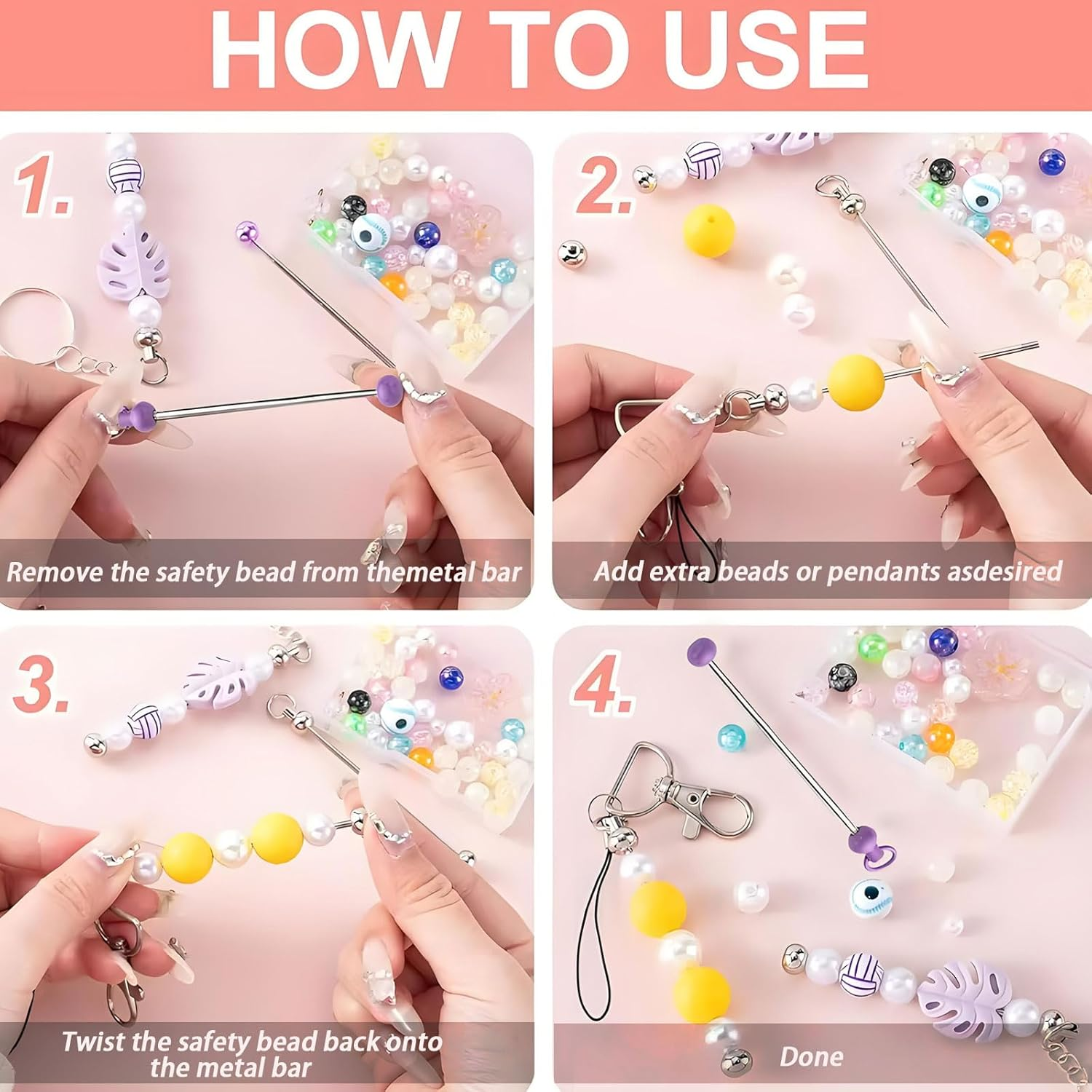 HOW TO USE

1.

Remove the safety bead from themetal bar

2.

Add extra beads or pendants asdesired

3.

Twist the safety bead back onto the metal bar

4.

Done