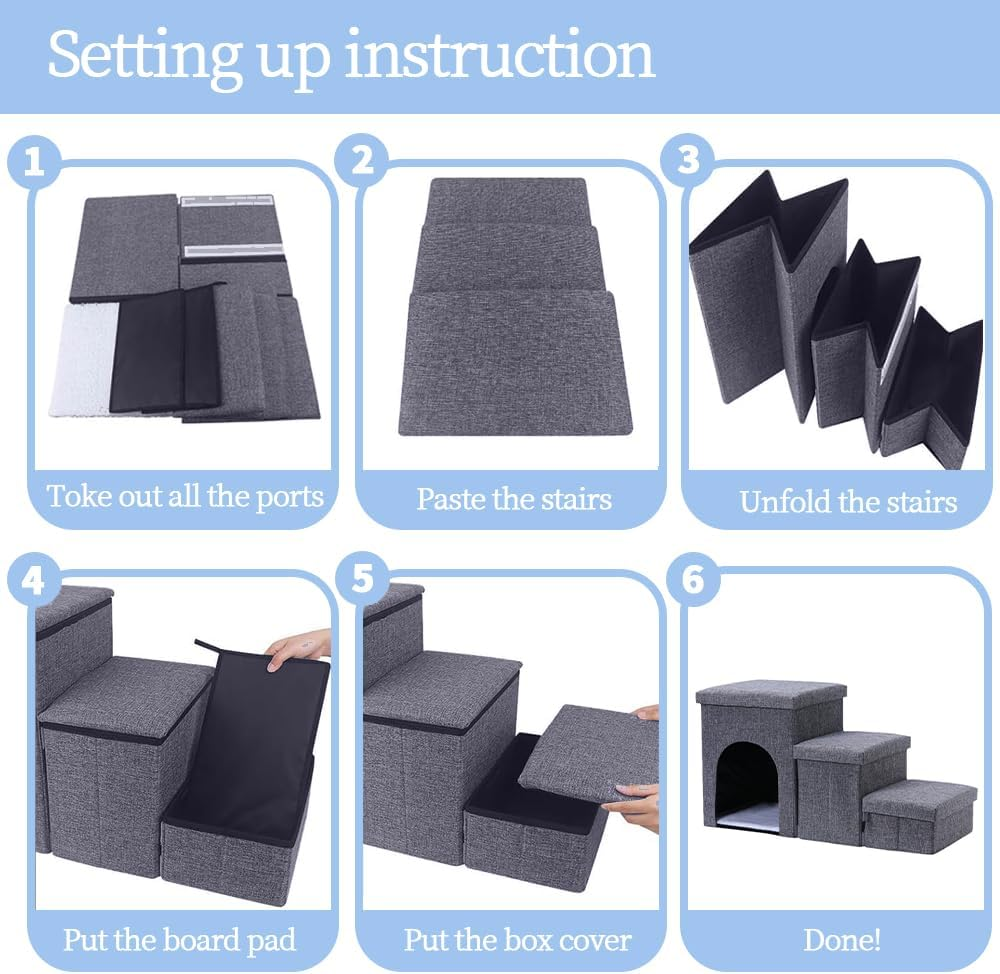 Setting up instruction

1
Toke out all the ports

2
Paste the stairs

3
Unfold the stairs

4
Put the board pad

5
Put the box cover

6
Done!