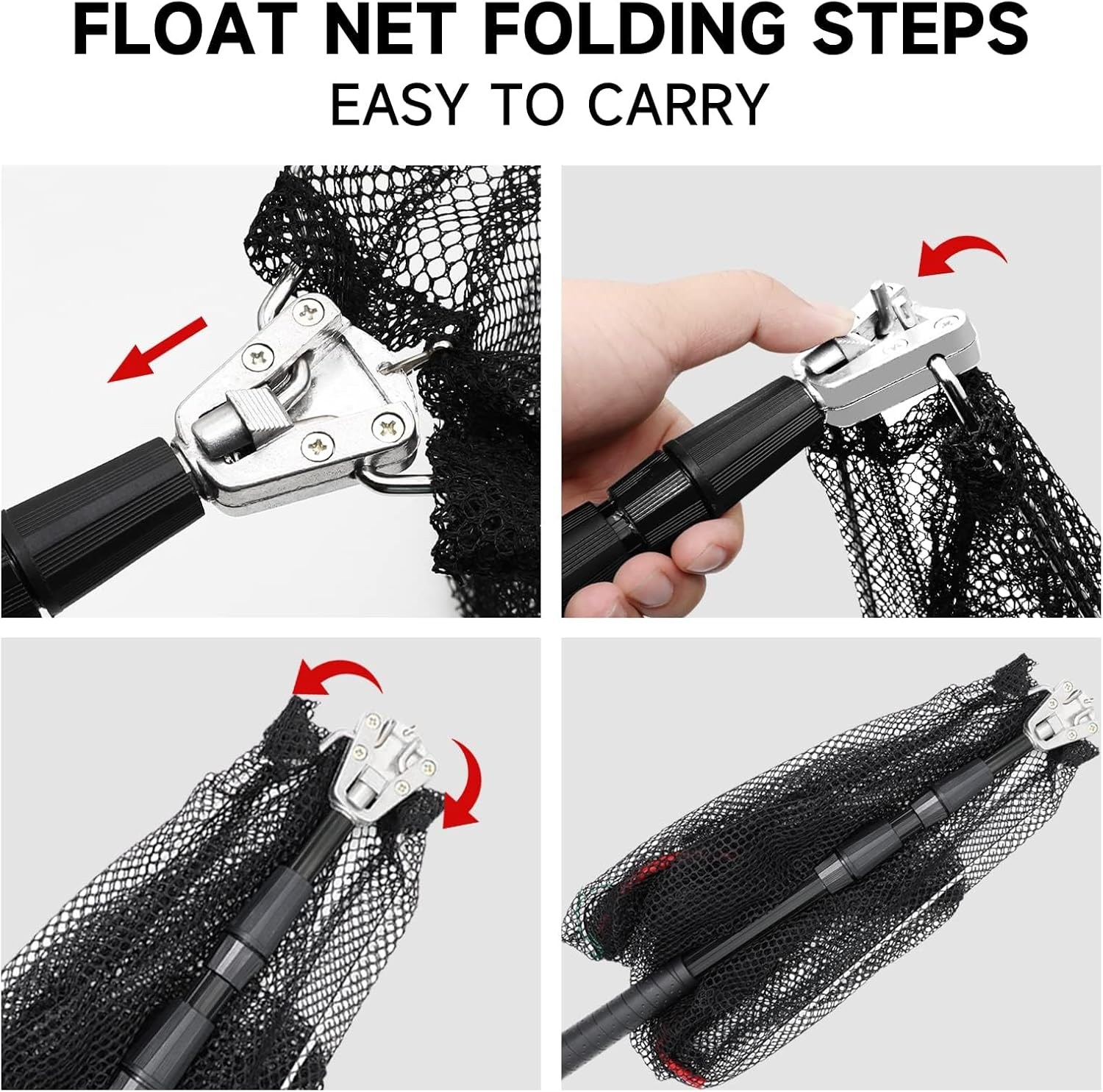 FLOAT NET FOLDING STEPS
EASY TO CARRY