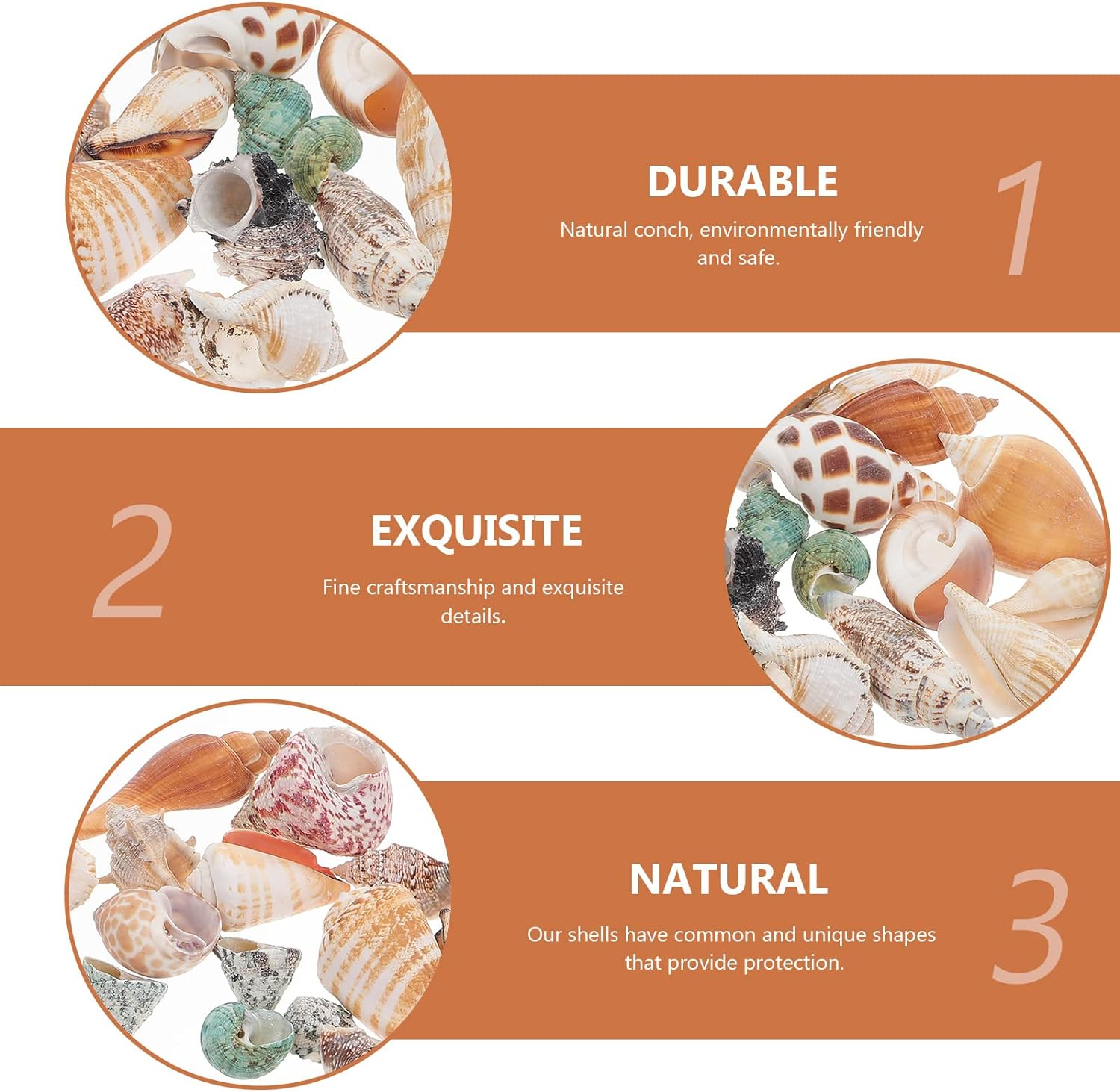 DURABLE

Natural conch, environmentally friendly and safe.

1

2

EXQUISITE

Fine craftsmanship and exquisite details.

NATURAL

Our shells have common and unique shapes that provide protection.

3