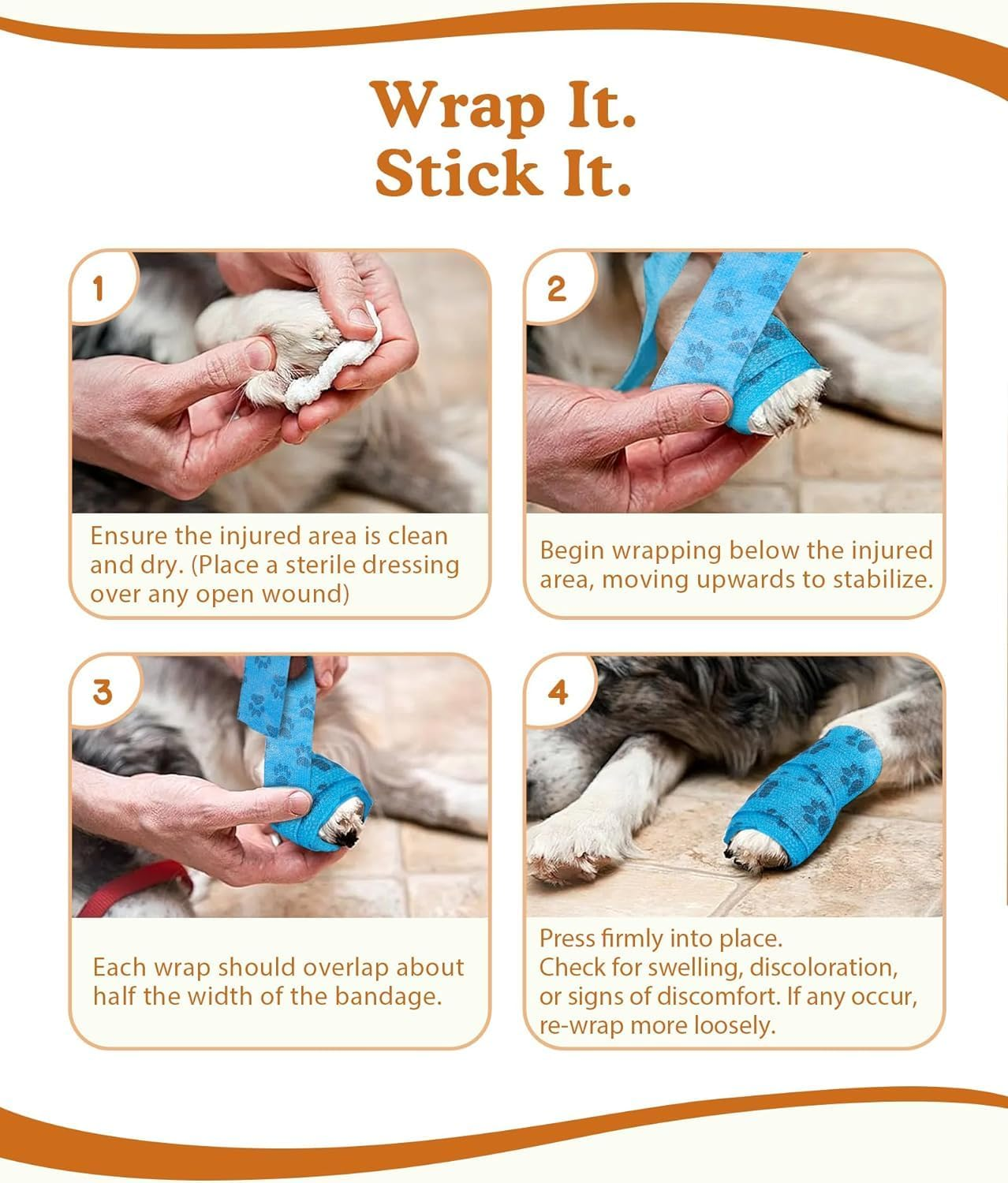 Wrap It.
Stick It.

1

Ensure the injured area is clean and dry. (Place a sterile dressing over any open wound)

2

Begin wrapping below the injured area, moving upwards to stabilize.

3

Each wrap should overlap about half the width of the bandage.

4

Press firmly into place.
Check for swelling, discoloration, or signs of discomfort. If any occur, re-wrap more loosely.