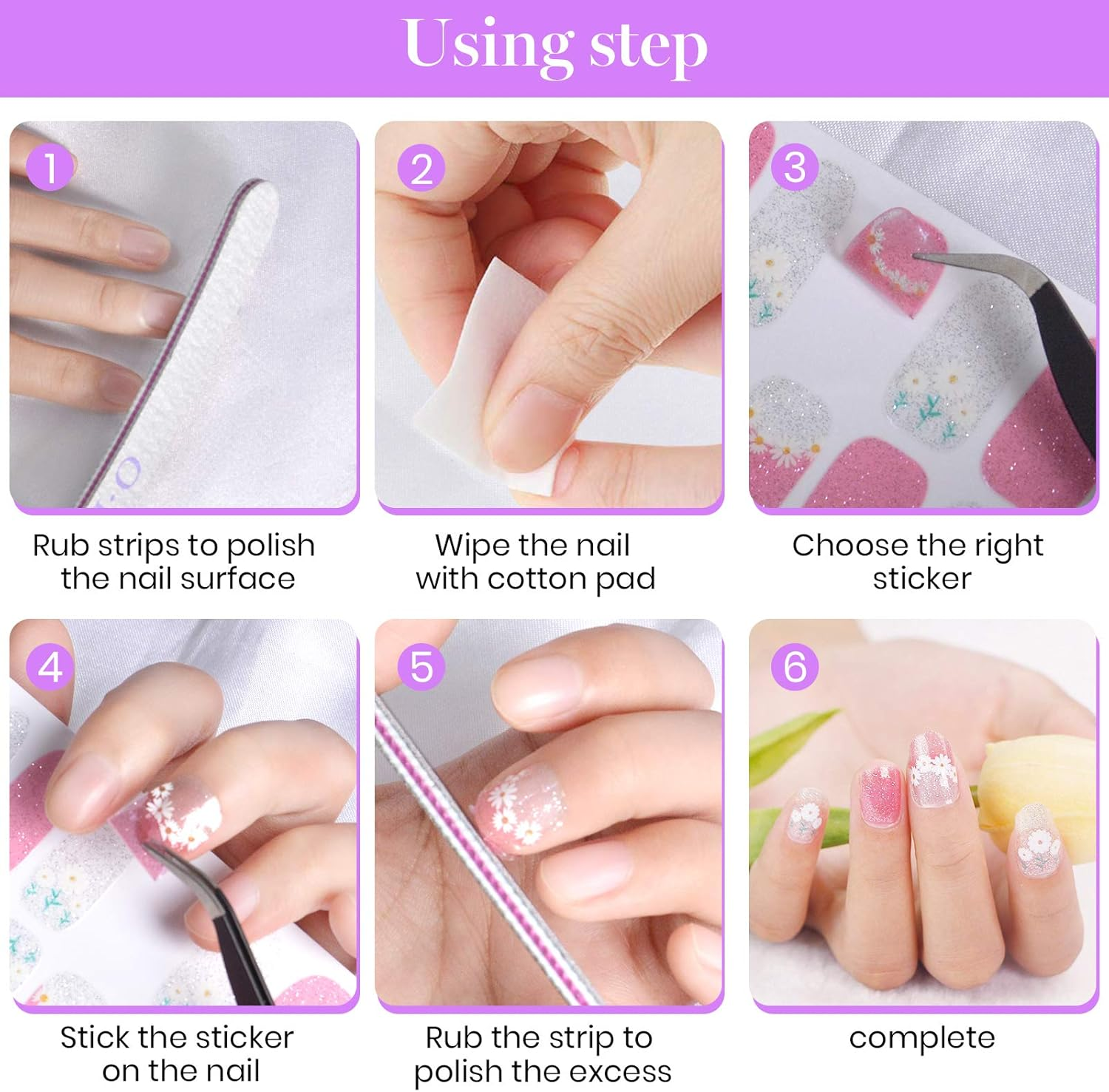 Using step

1
Rub strips to polish the nail surface

2
Wipe the nail with cotton pad

3
Choose the right sticker

4
Stick the sticker on the nail

5
Rub the strip to polish the excess

6
complete